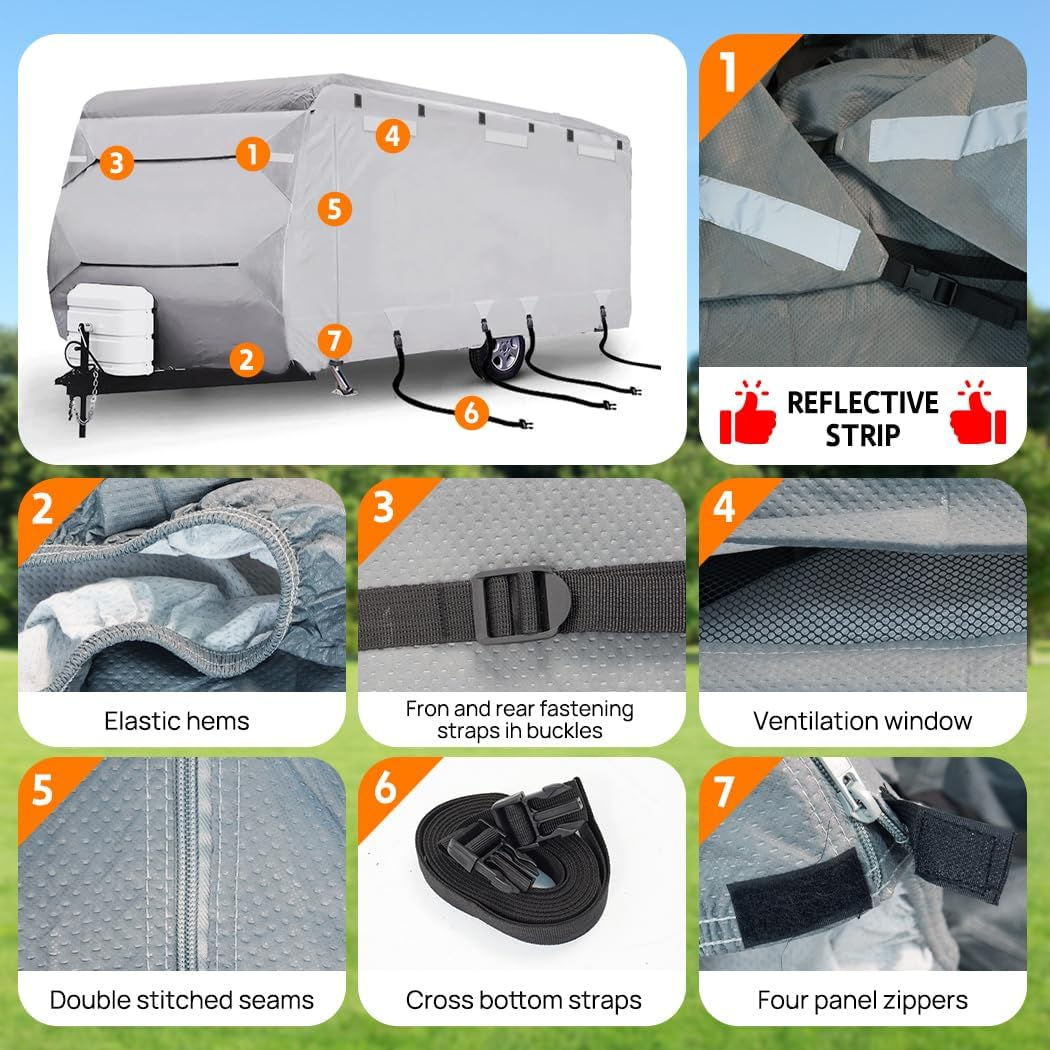 3
1
4
5
2
7
6

1

REFLECTIVE STRIP

2
Elastic hems

3
Fron and rear fastening straps ih buckles

4
Ventilation window

5
Double stitched seams

6
Cross bottom straps

7
Four panel zippers