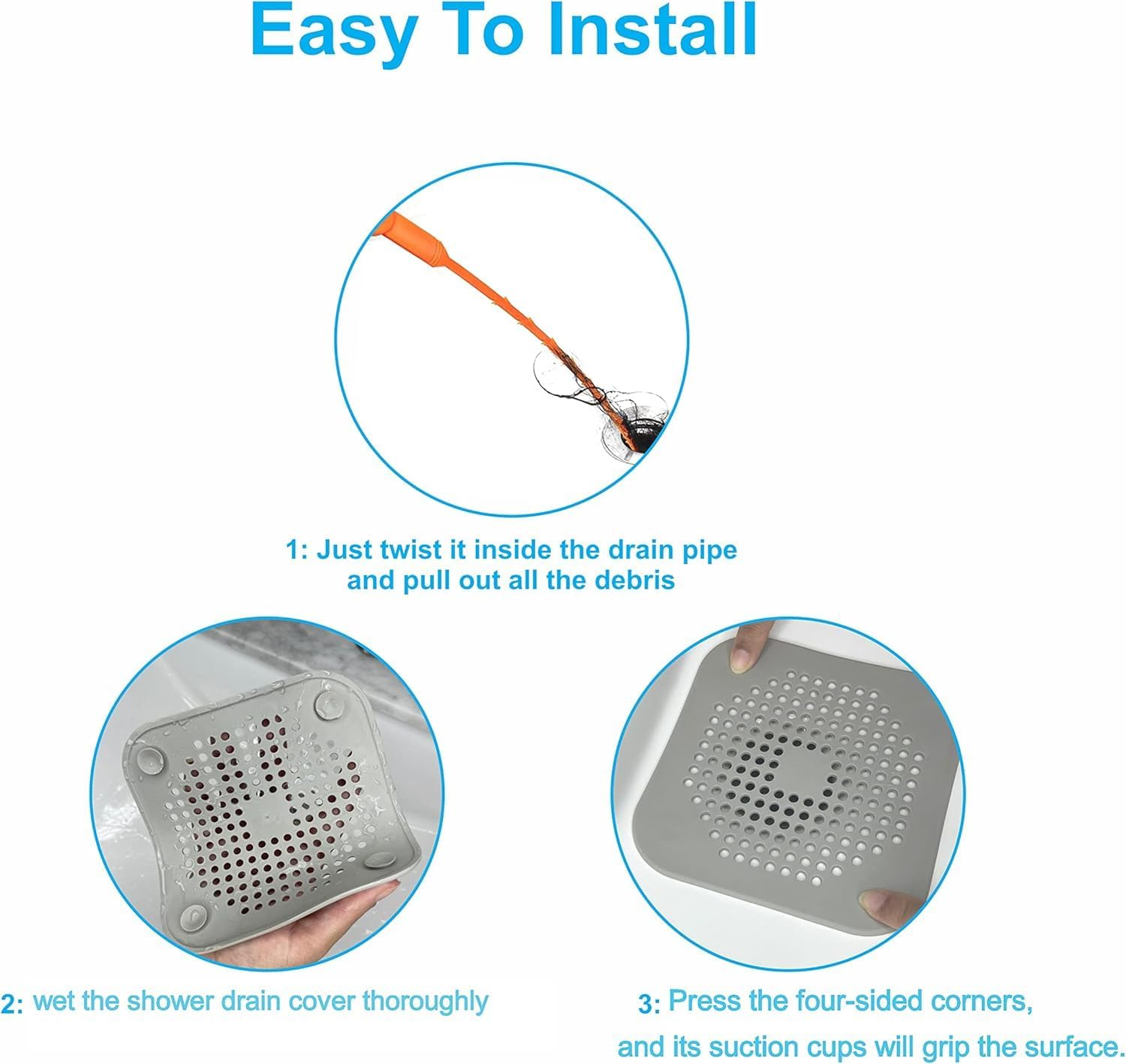 Easy To Install

1: Just twist it inside the drain pipe and pull out all the debris

2: wet the shower drain cover thoroughly

3: Press the four-sided corners, and its suction cups will grip the surface.