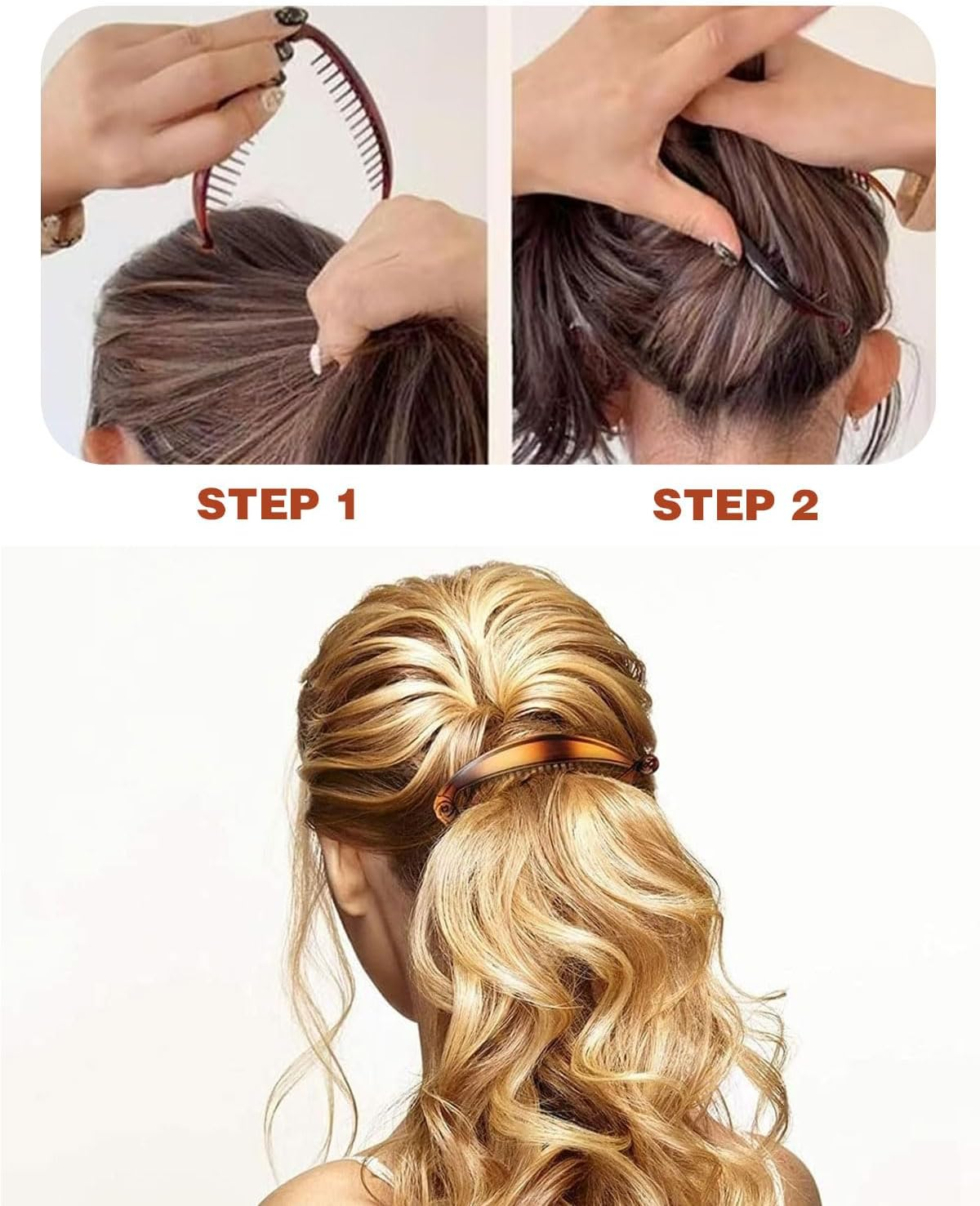 STEP 1

STEP 2