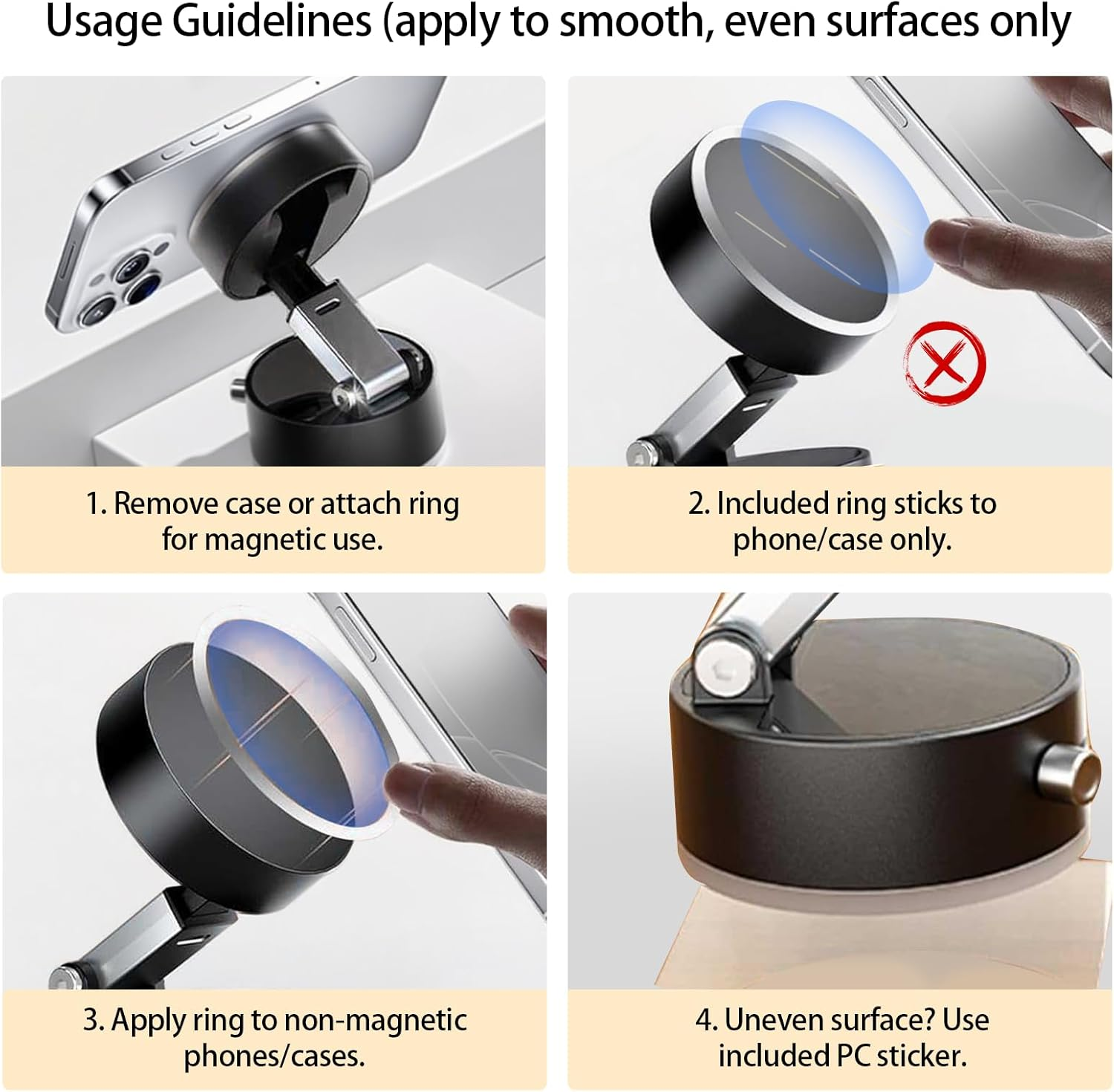 Usage Guidelines (apply to smooth, even surfaces only

1. Remove case or attach ring for magnetic use.

2. Included ring sticks to phone/case only.

3. Apply ring to non-magnetic phones/cases.

4. Uneven surface? Use included PC sticker.