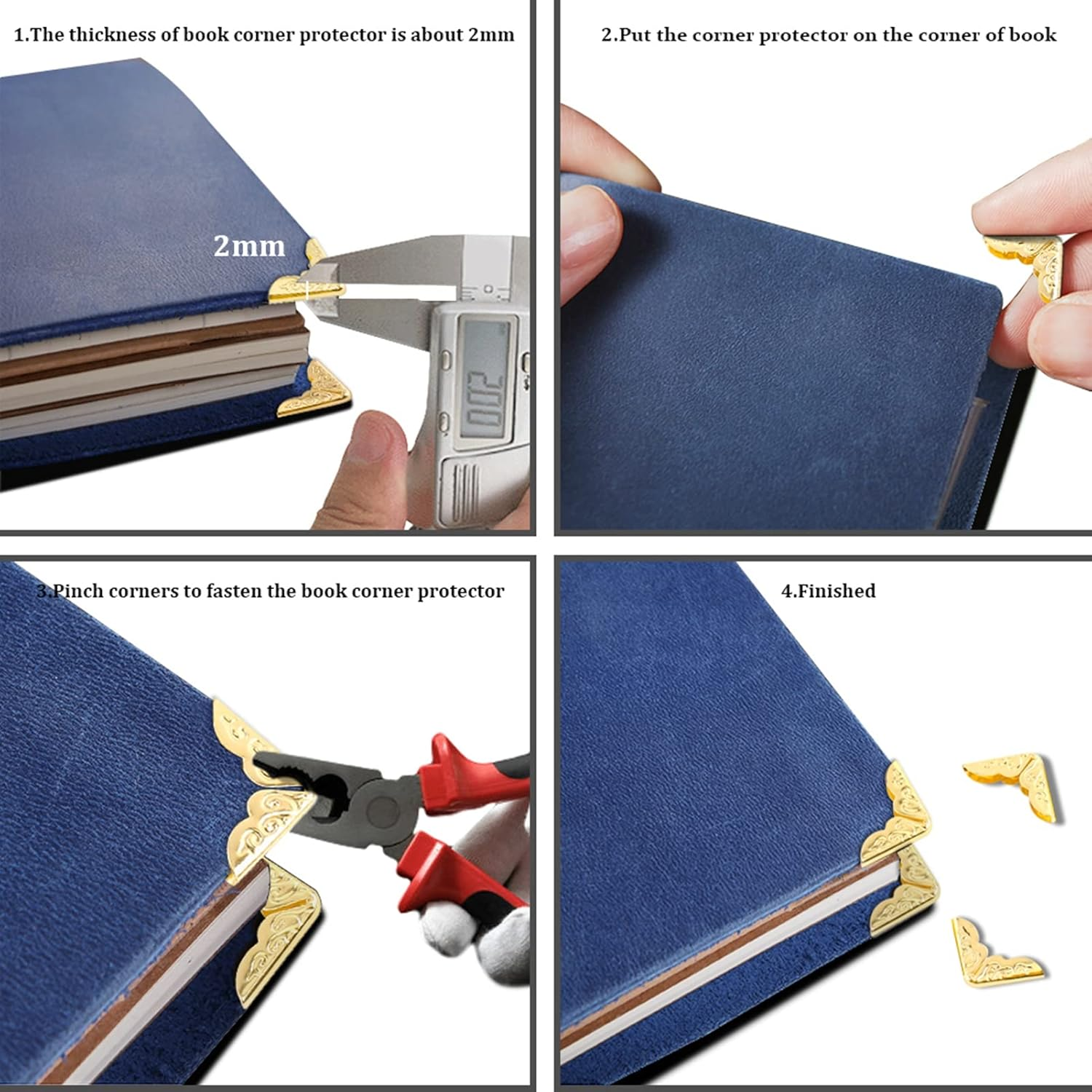 1.The thickness of book corner protector is about 2mm

2mm

2.00

2.Put the corner protector on the corner of book

3.Pinch corners to fasten the book corner protector

4.Finished