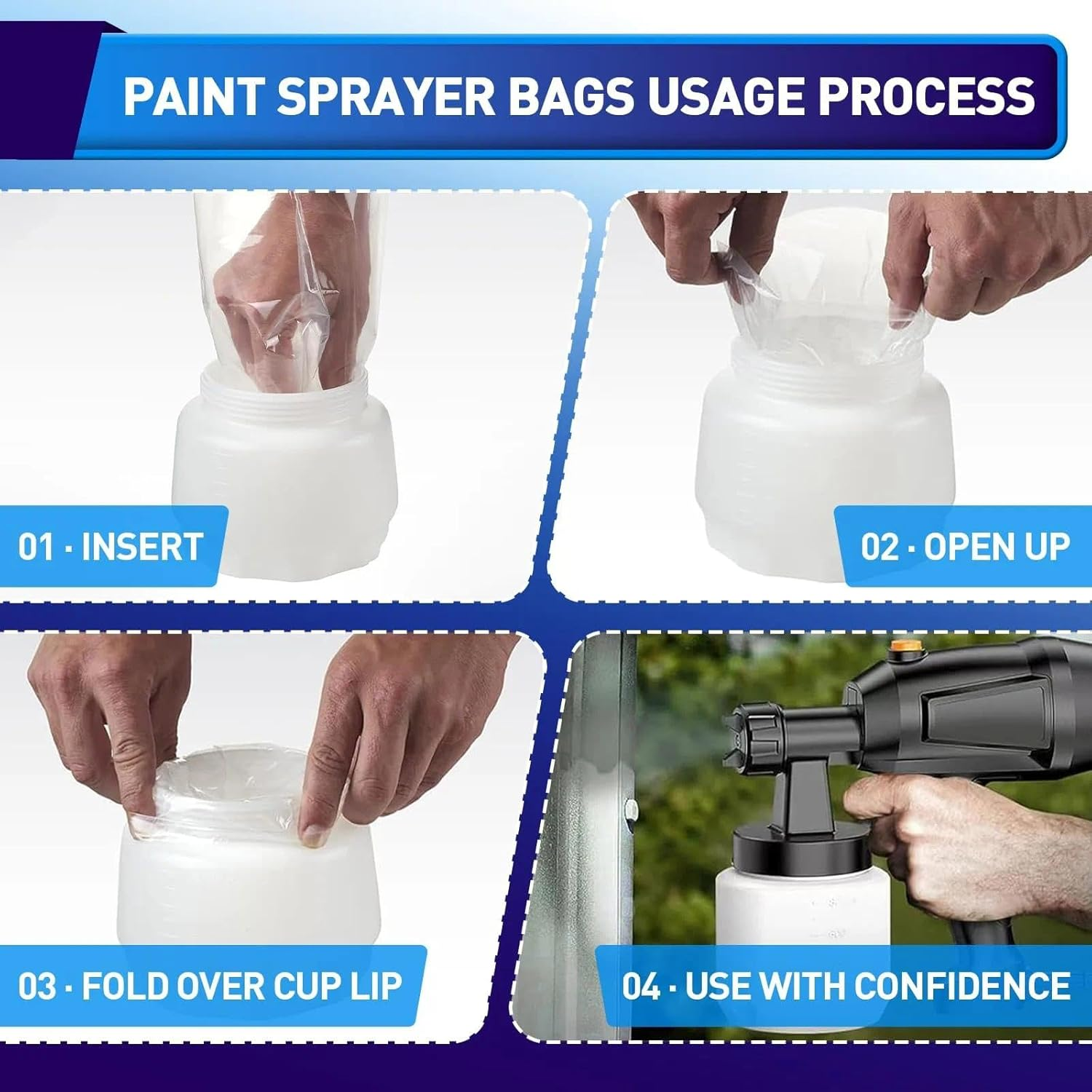 PAINT SPRAYER BAGS USAGE PROCESS

01 · INSERT

02 · OPEN UP

03 · FOLD OVER CUP LIP

04 · USE WITH CONFIDENCE