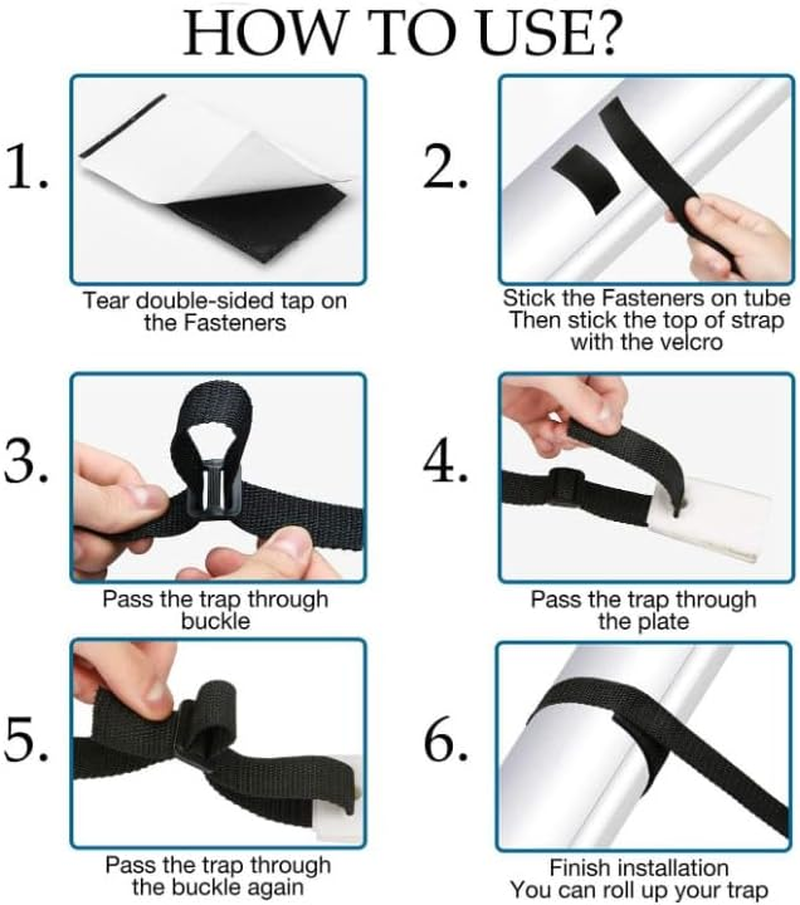 HOW TO USE?

1.

Tear double-sided tap on the Fasteners

2.

Stick the Fasteners on tube
Then stick the top of strap with the velcro

3.

Pass the trap through buckle

4.

Pass the trap through the plate

5.

Pass the trap through the buckle again

6.

Finish installation
You can roll up your trap