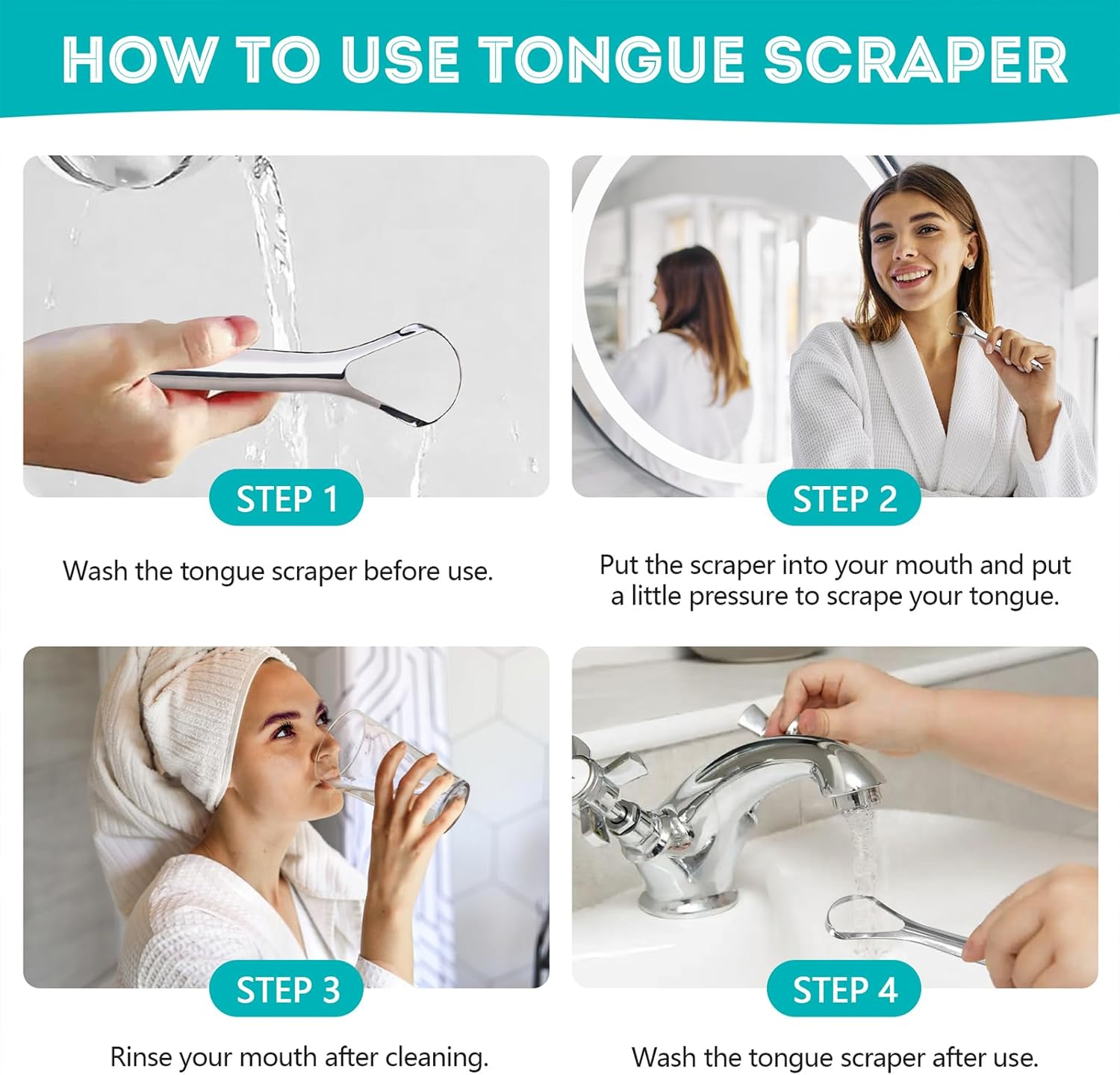 HOW TO USE TONGUE SCRAPER

STEP 1

Wash the tongue scraper before use.

STEP 2

Put the scraper into your mouth and put a little pressure to scrape your tongue.

STEP 3

Rinse your mouth after cleaning.

STEP 4

Wash the tongue scraper after use.