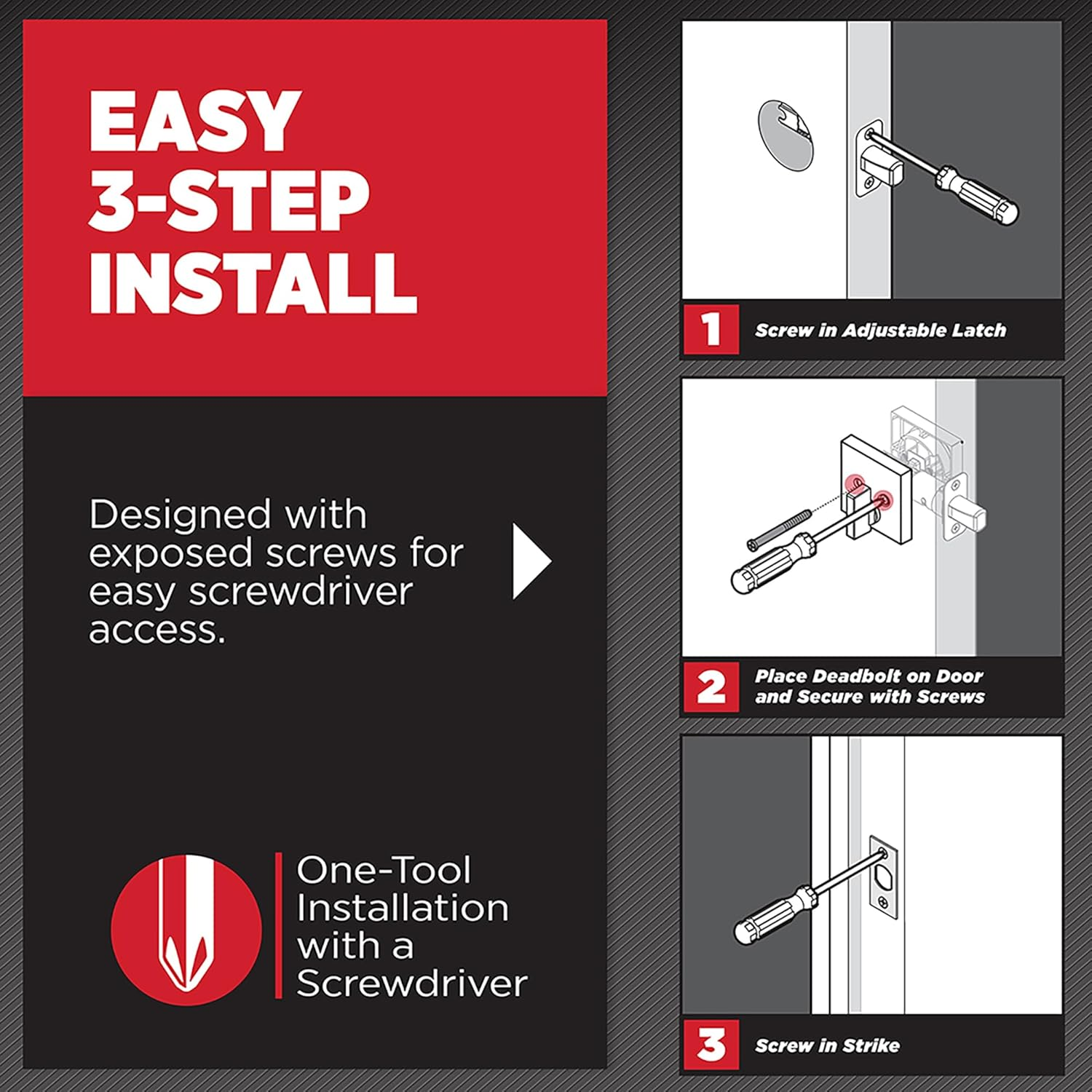 EASY 3-STEP INSTALL

Designed with exposed screws for easy screwdriver access.

One-Tool Installation with a Screwdriver

1 Screw in Adjustable Latch

2 Place Deadbolt on Door and Secure with Screws

3 Screw in Strike