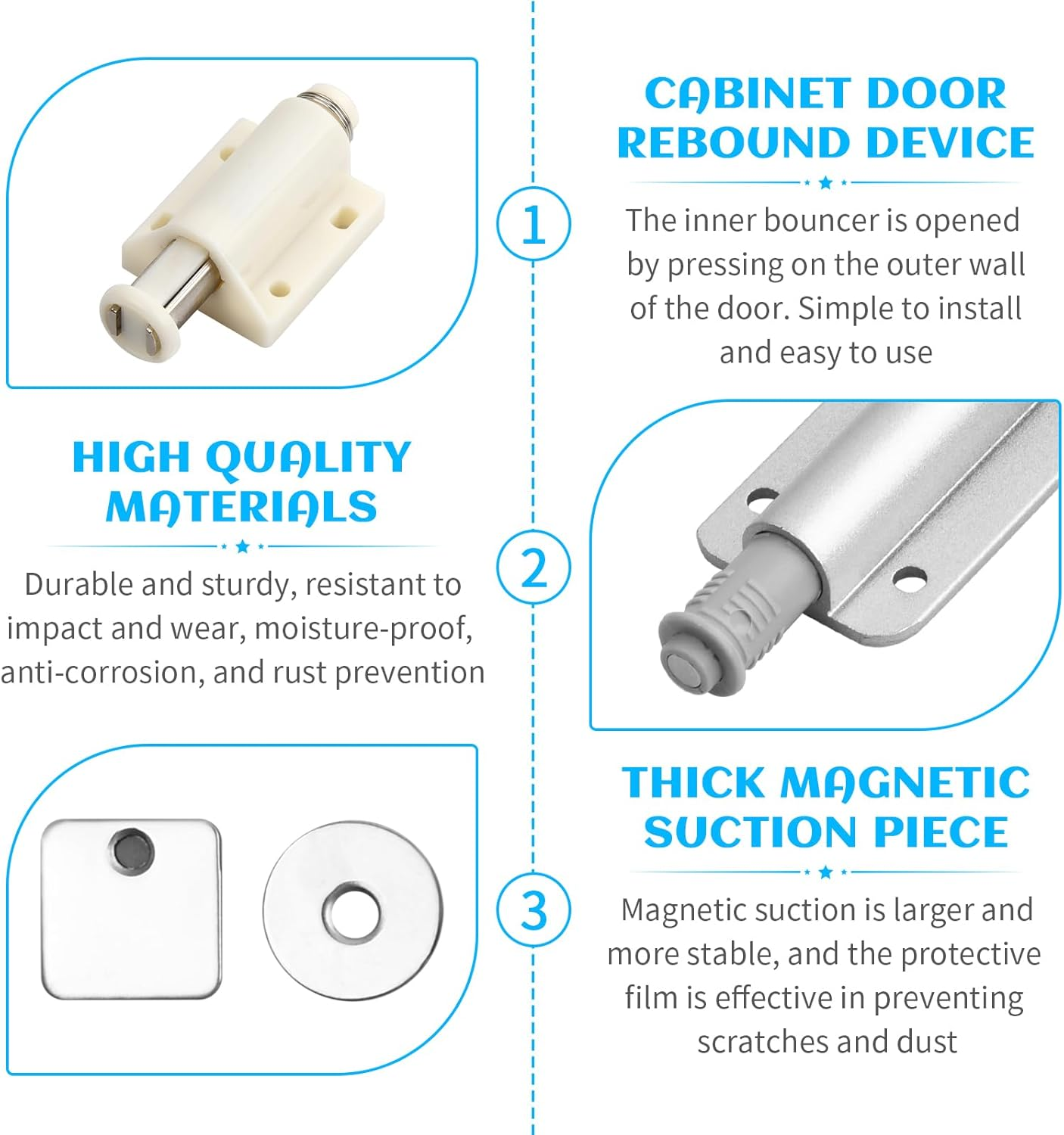 1

CABINET DOOR REBOUND DEVICE

The inner bouncer is opened by pressing on the outer wall of the door. Simple to install and easy to use

2

HIGH QUALITY MATERIALS

Durable and sturdy, resistant to impact and wear, moisture-proof, anti-corrosion, and rust prevention

3

THICK MAGNETIC SUCTION PIECE

Magnetic suction is larger and more stable, and the protective film is effective in preventing scratches and dust