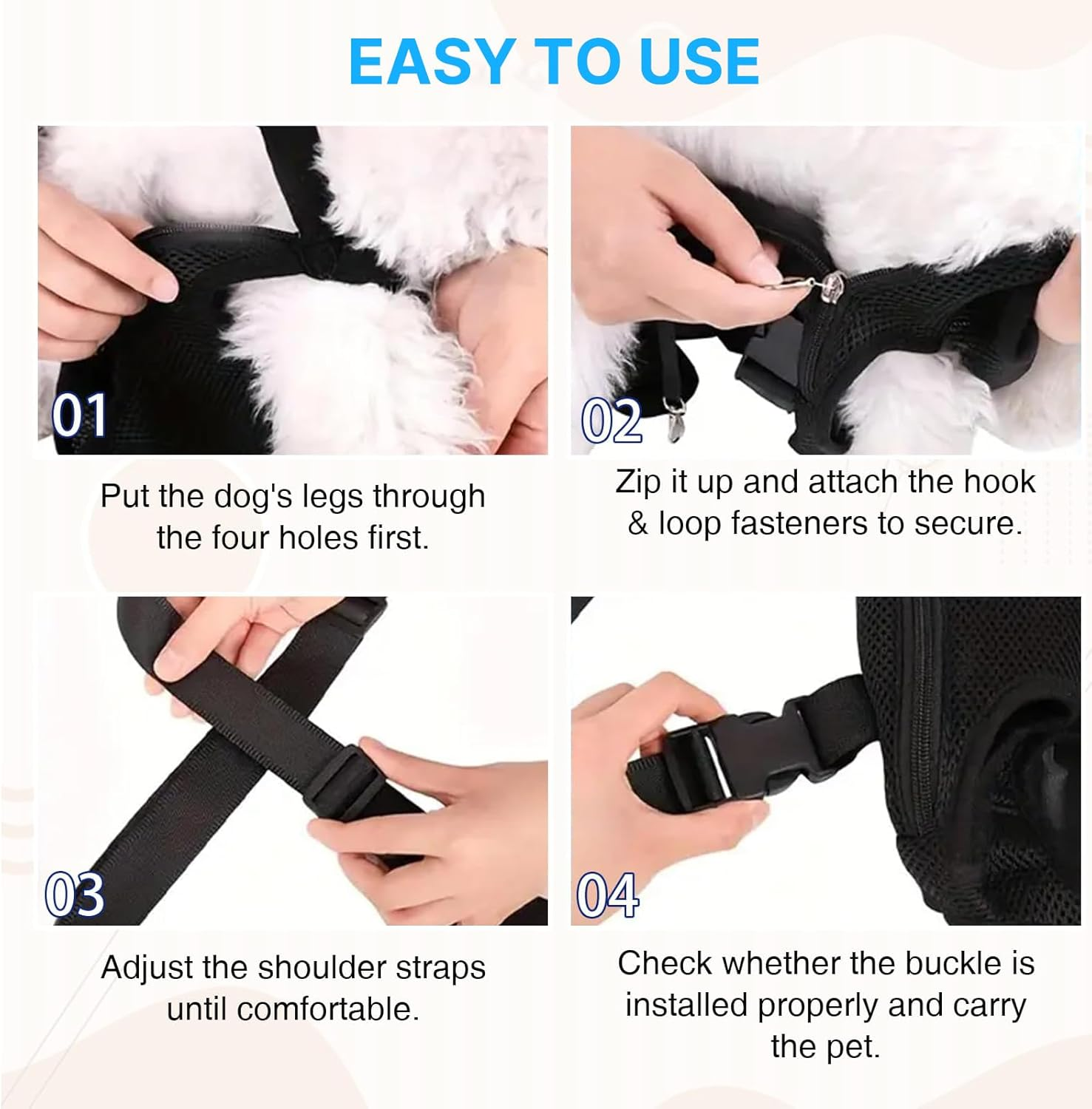 EASY TO USE

01

Put the dog's legs through the four holes first.

02

Zip it up and attach the hook & loop fasteners to secure.

03

Adjust the shoulder straps until comfortable.

04

Check whether the buckle is installed properly and carry the pet.