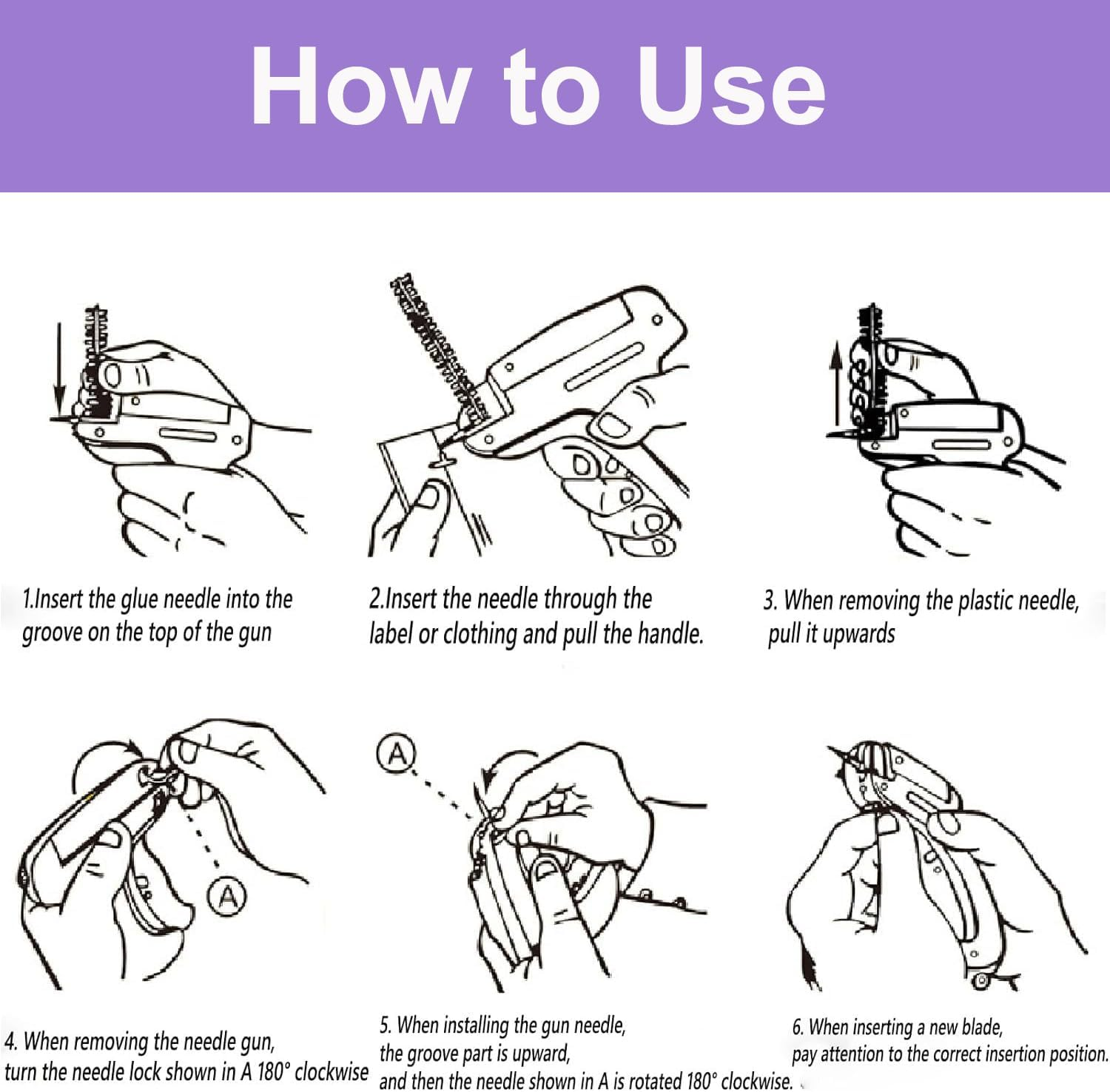 How to Use

1.Insert the glue needle into the groove on the top of the gun

2.Insert the needle through the label or clothing and pull the handle.

3. When removing the plastic needle, pull it upwards

A

A

4. When removing the needle gun, turn the needle lock shown in A 180° clockwise

5. When installing the gun needle, the groove part is upward, and then the needle shown in A is rotated 180° clockwise.

6. When inserting a new blade, pay attention to the correct insertion position.