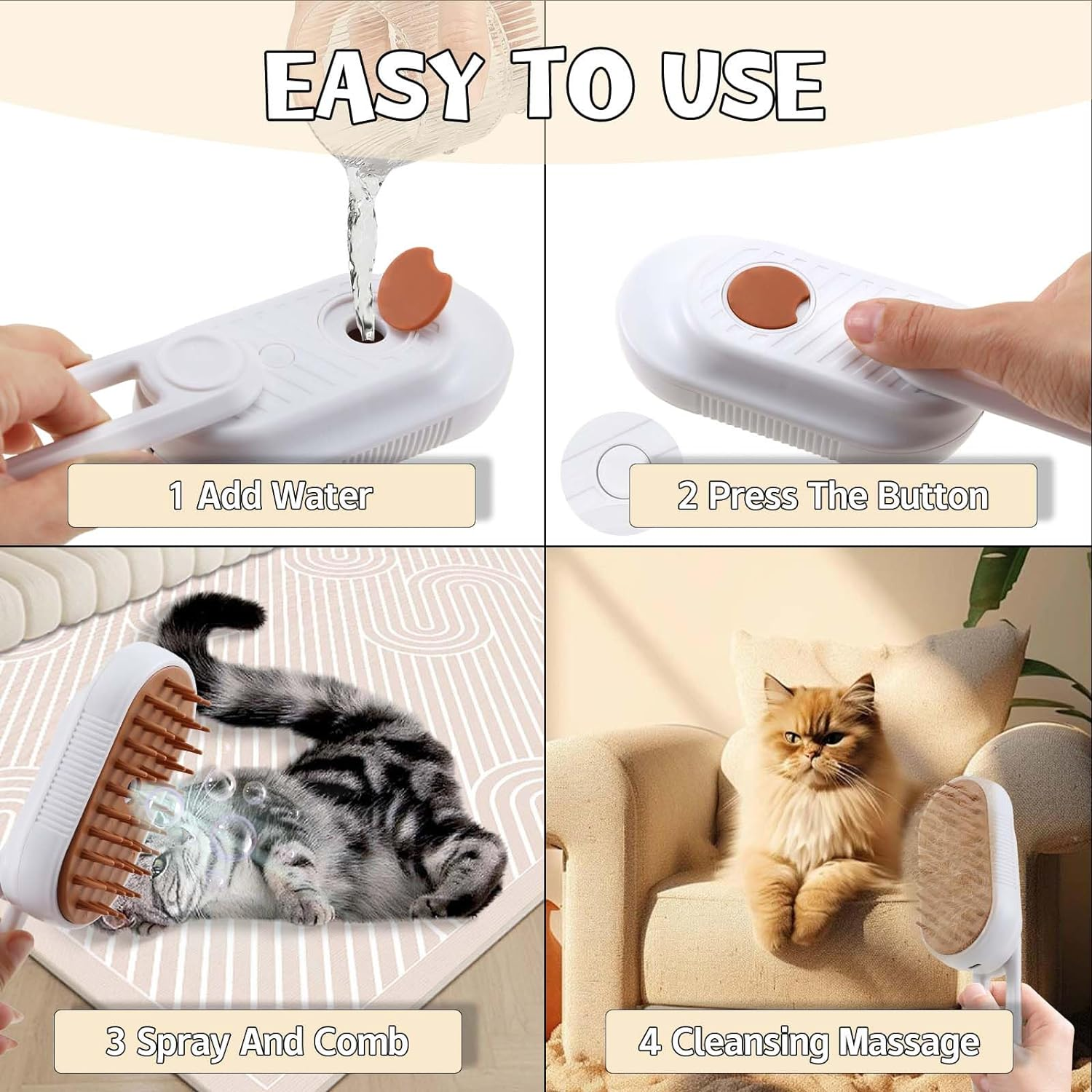 EASY TO USE

1 Add Water

2 Press The Button

3 Spray And Comb

4 Cleansing Massage