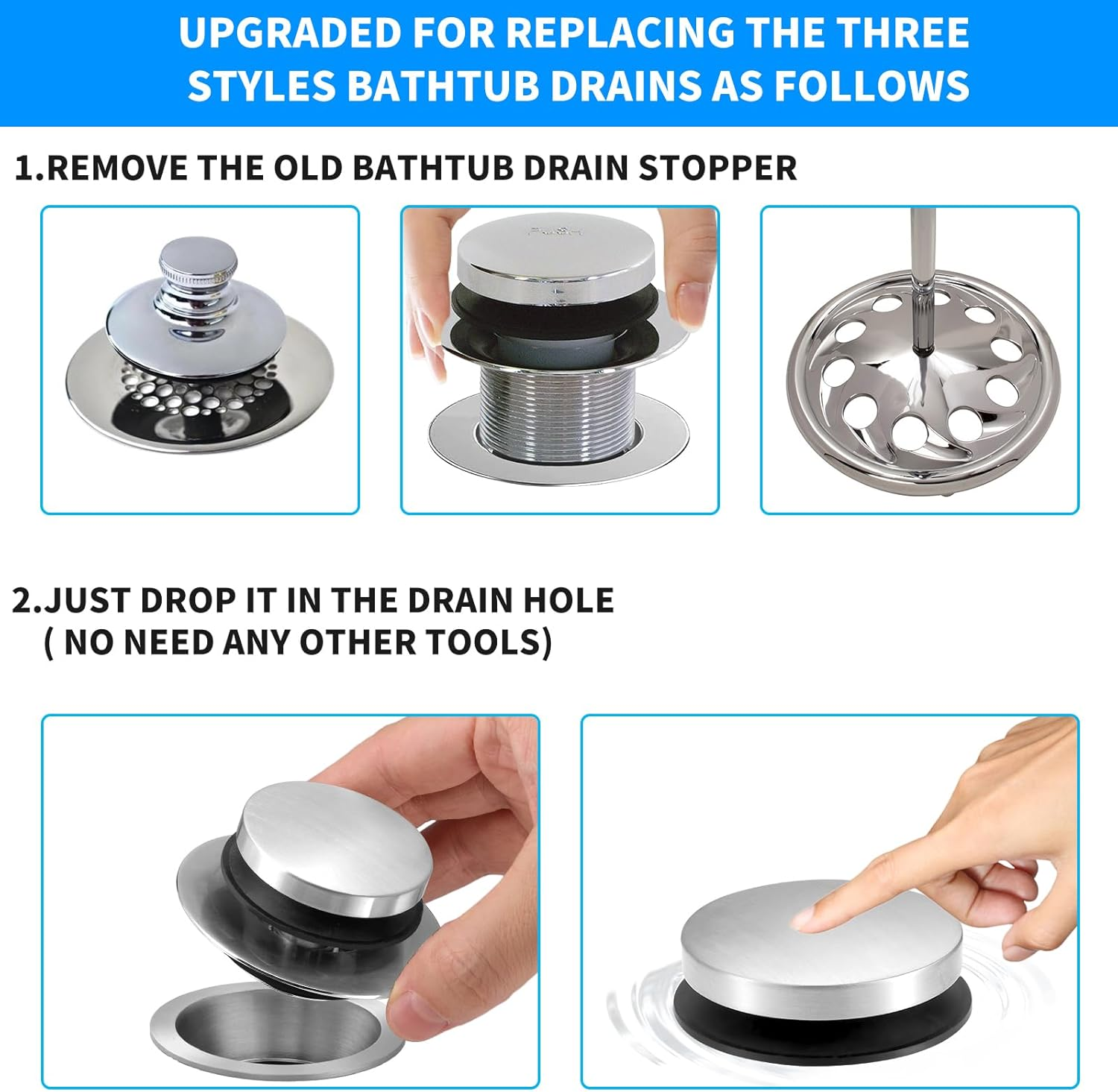 UPGRADED FOR REPLACING THE THREE STYLES BATHTUB DRAINS AS FOLLOWS

1.REMOVE THE OLD BATHTUB DRAIN STOPPER

PUSH

2.JUST DROP IT IN THE DRAIN HOLE ( NO NEED ANY OTHER TOOLS)