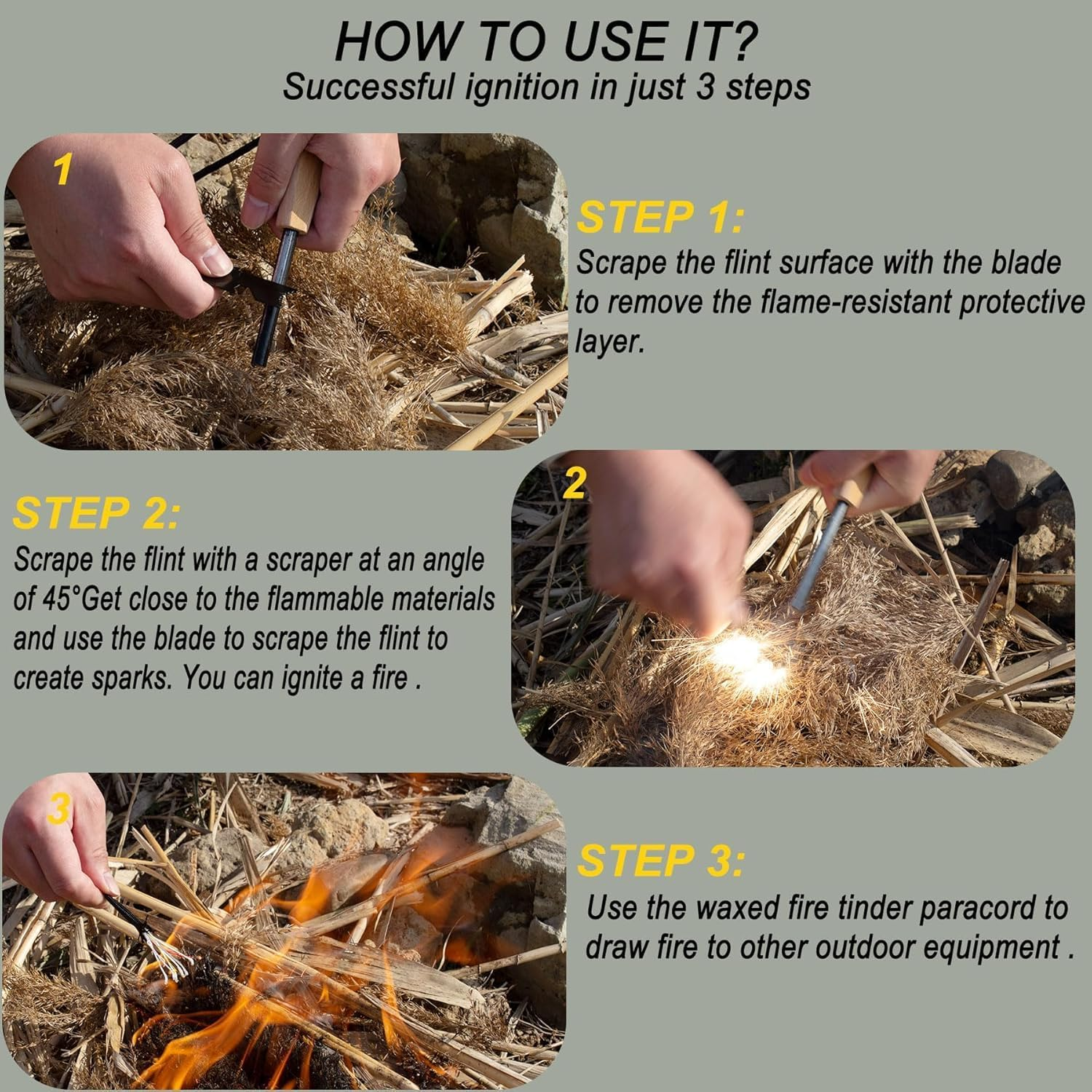 HOW TO USE IT?
Successful ignition in just 3 steps

1

STEP 1:
Scrape the flint surface with the blade to remove the flame-resistant protective layer.

STEP 2:
Scrape the flint with a scraper at an angle of 45°Get close to the flammable materials and use the blade to scrape the flint to create sparks. You can ignite a fire .

2

3

STEP 3:
Use the waxed fire tinder paracord to draw fire to other outdoor equipment .