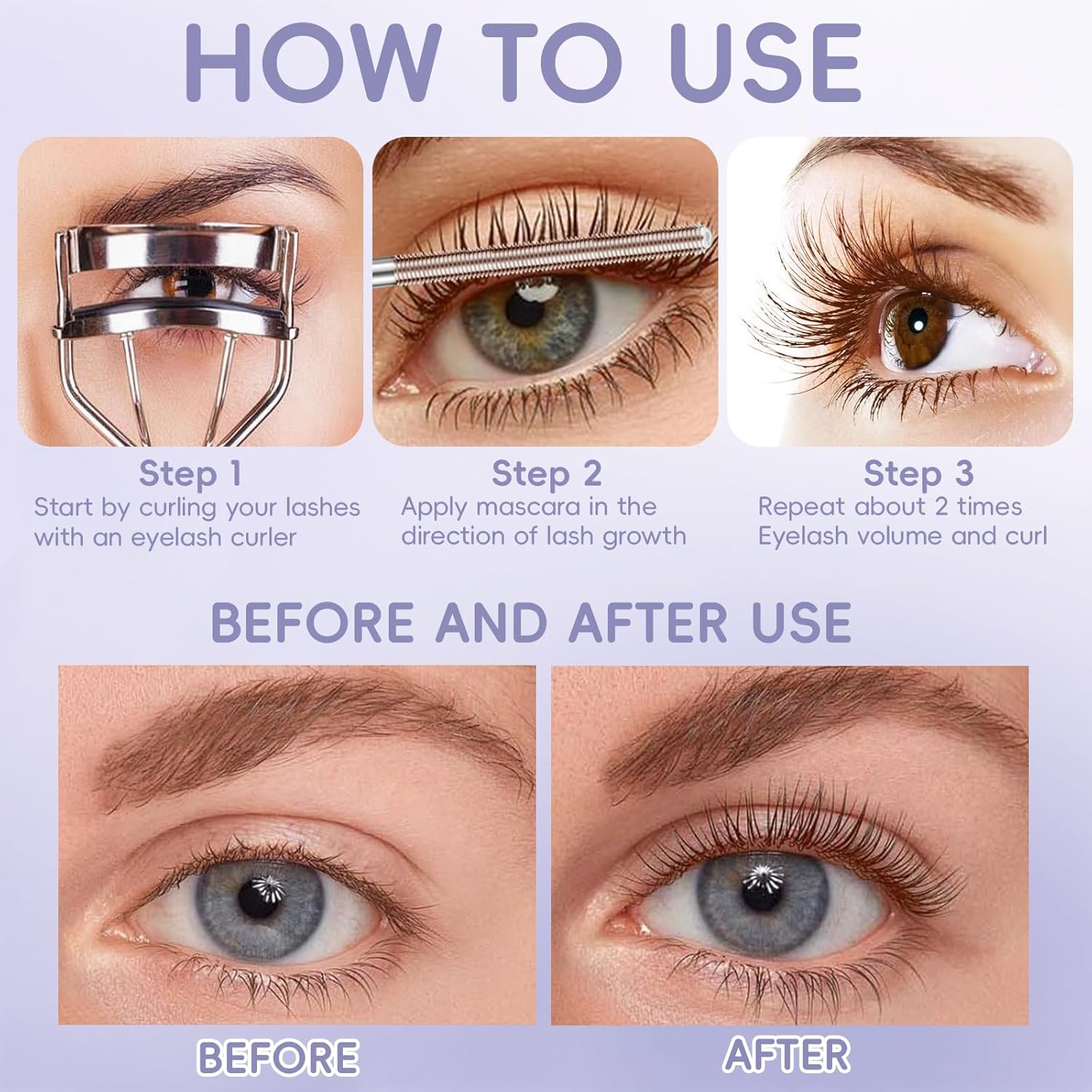 HOW TO USE

Step 1
Start by curling your lashes with an eyelash curler

Step 2
Apply mascara in the direction of lash growth

Step 3
Repeat about 2 times
Eyelash volume and curl

BEFORE AND AFTER USE

BEFORE

AFTER