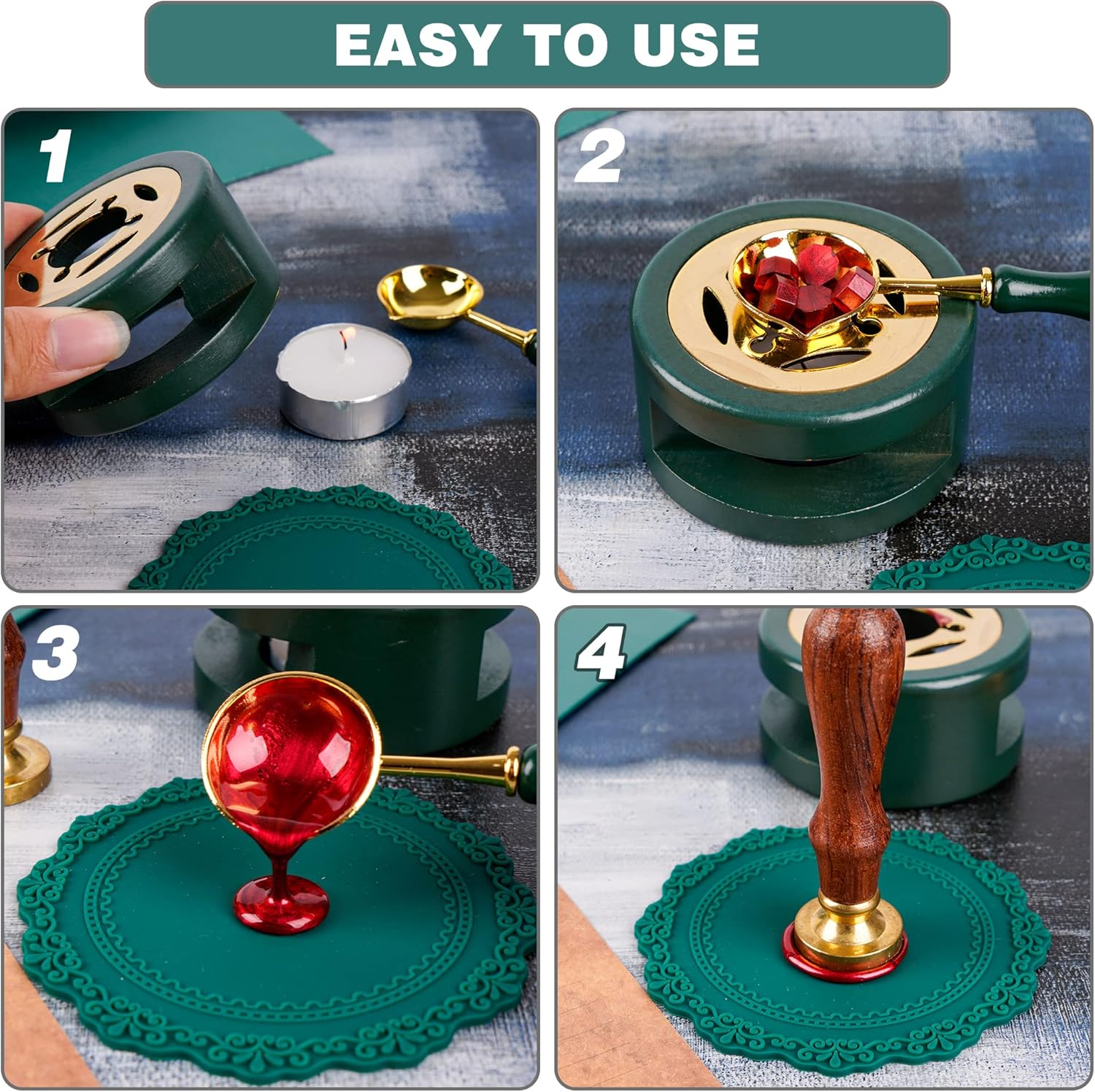 EASY TO USE

1

2

3

4