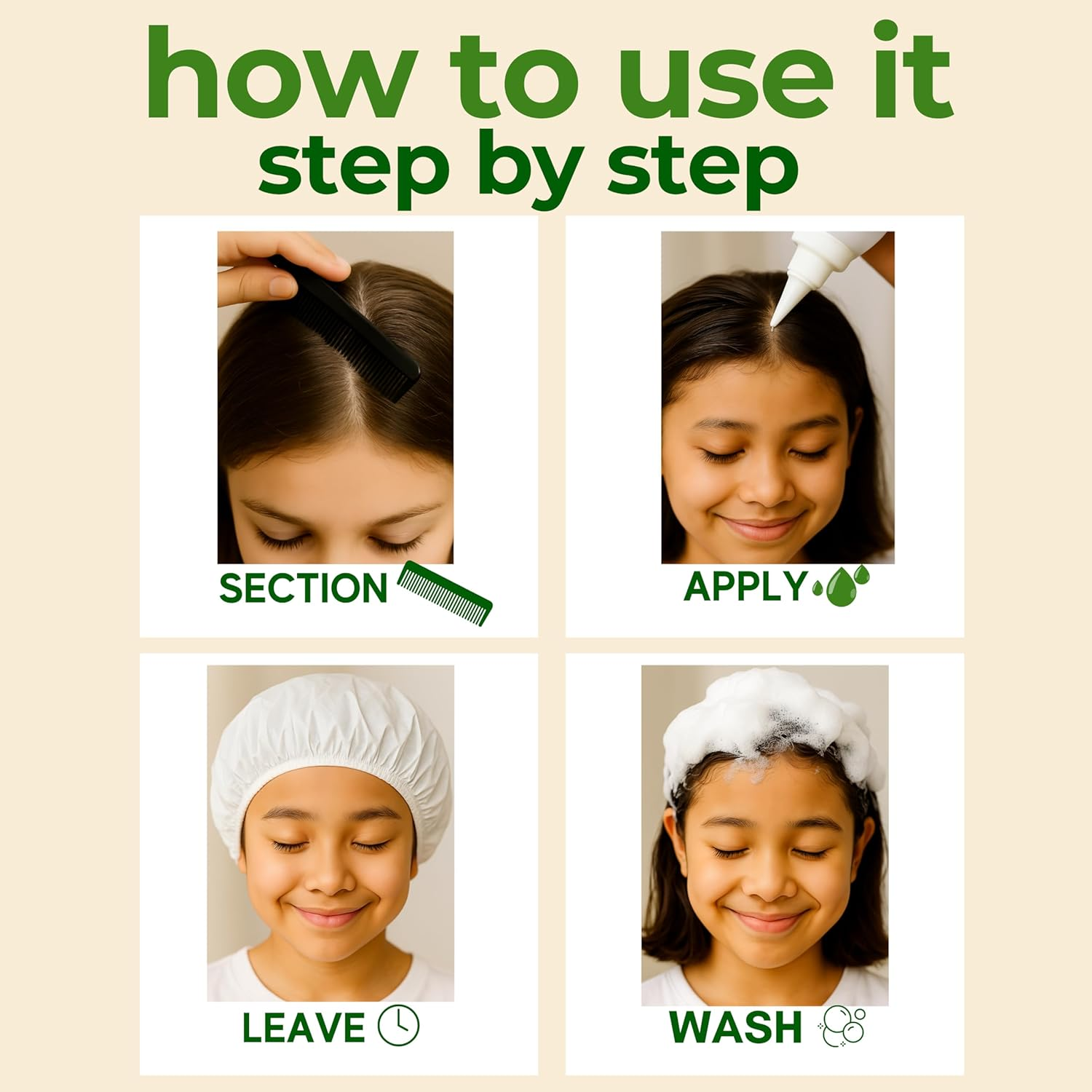 how to use it
step by step

SECTION

APPLY

LEAVE

WASH