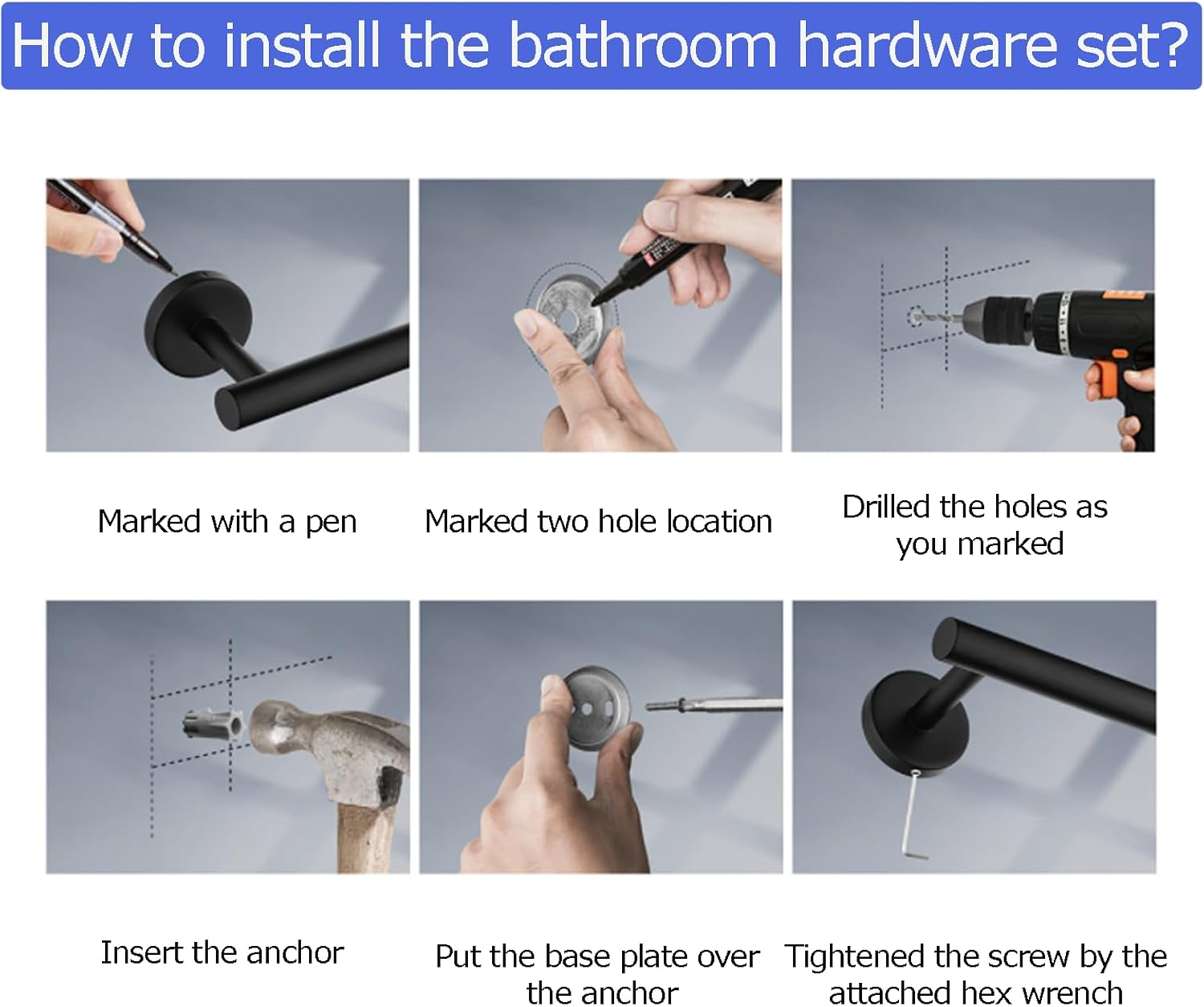 How to install the bathroom hardware set?

Marked with a pen

Marked two hole location

Drilled the holes as you marked

Insert the anchor

Put the base plate over the anchor

Tightened the screw by the attached hex wrench