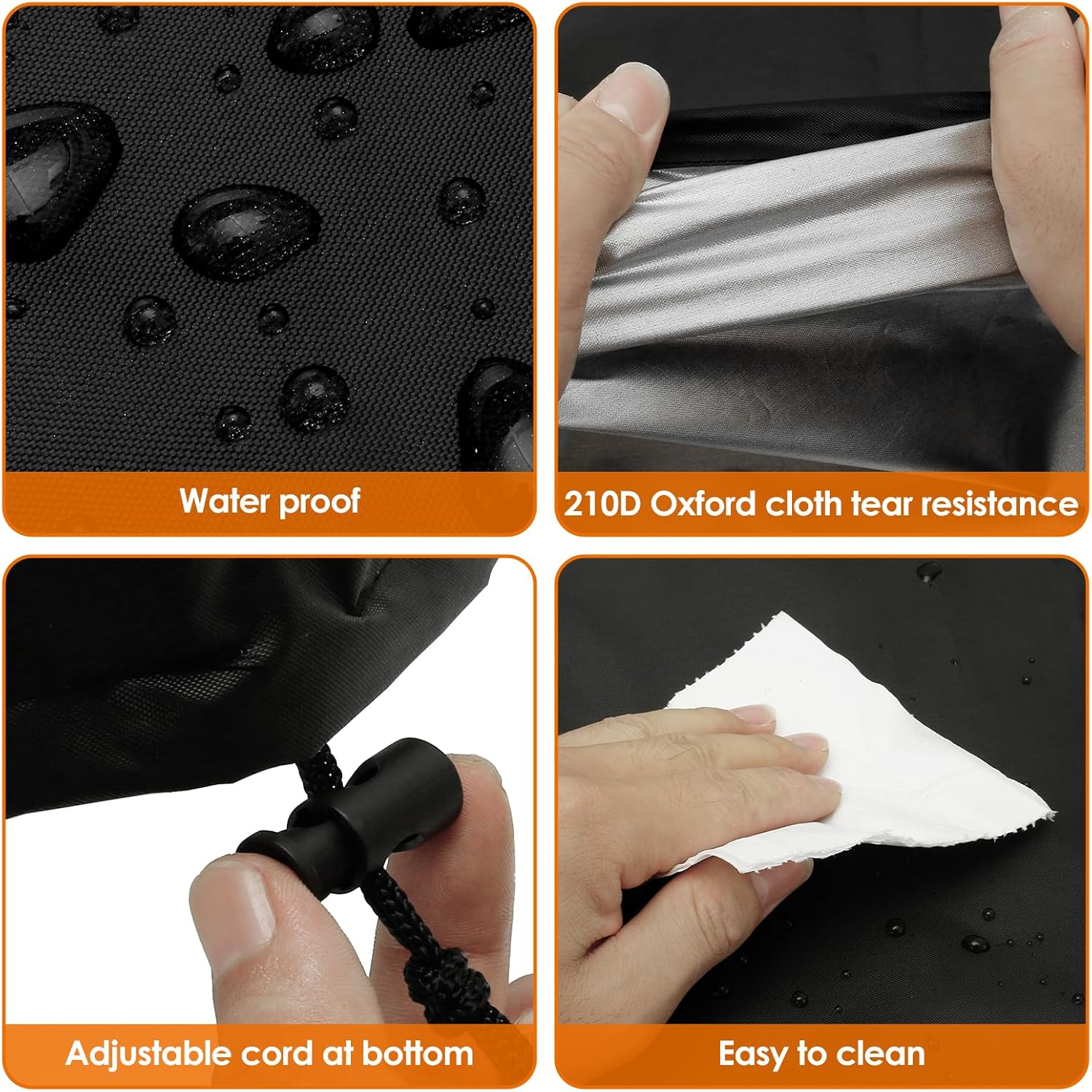 Water proof

210D Oxford cloth tear resistance

Adjustable cord at bottom

Easy to clean