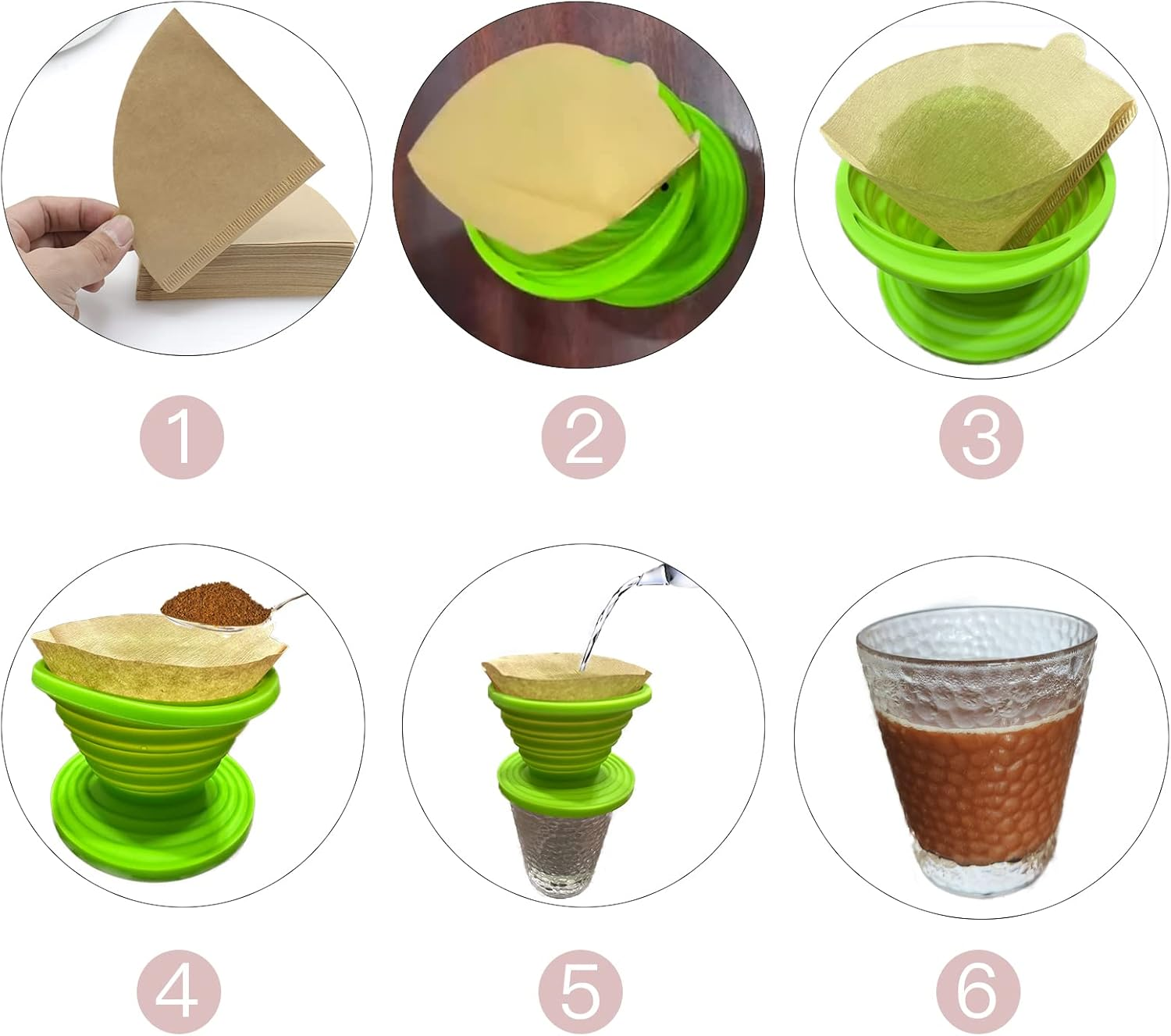 1

2

3

4

5

6