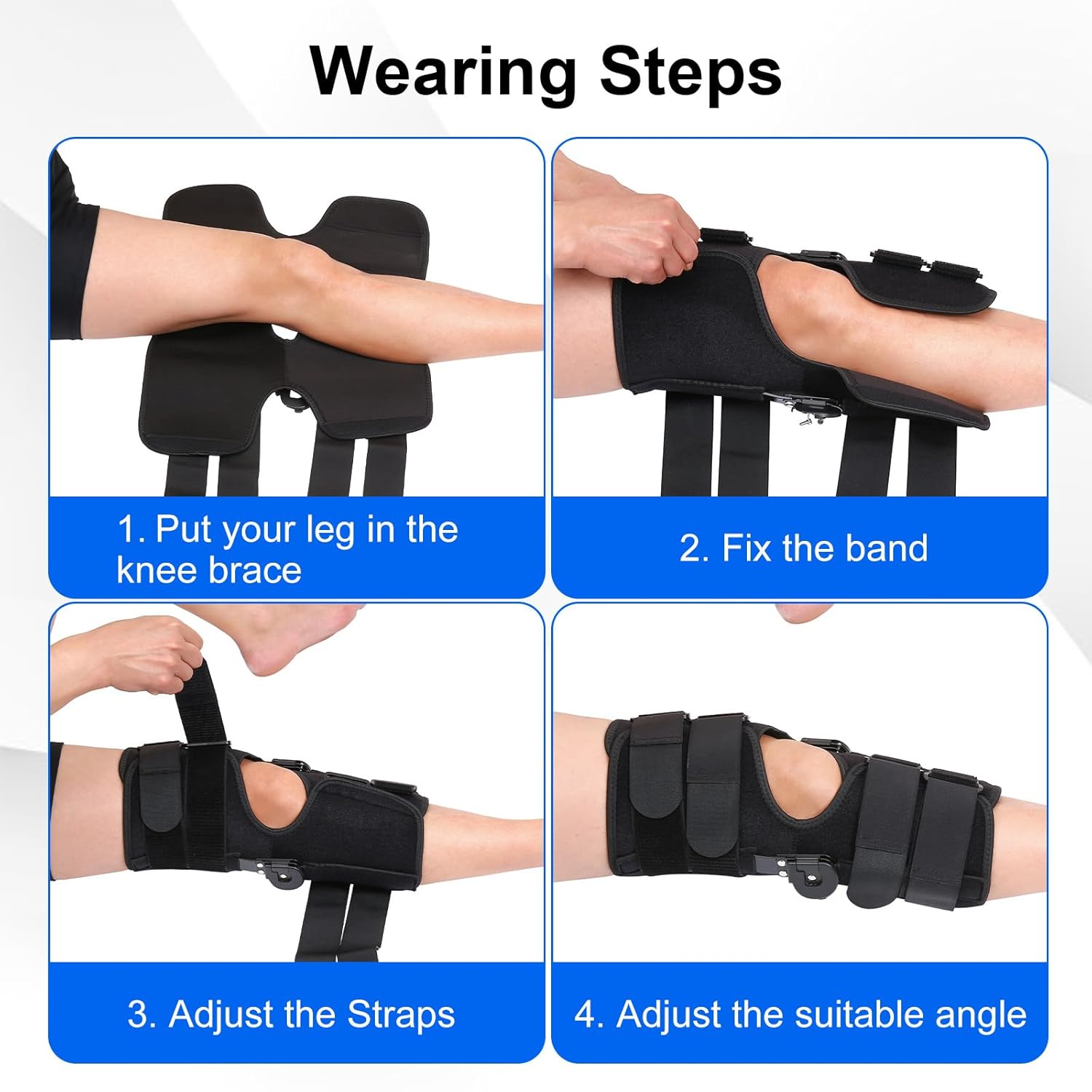 Wearing Steps

1. Put your leg in the knee brace

2. Fix the band

3. Adjust the Straps

4. Adjust the suitable angle