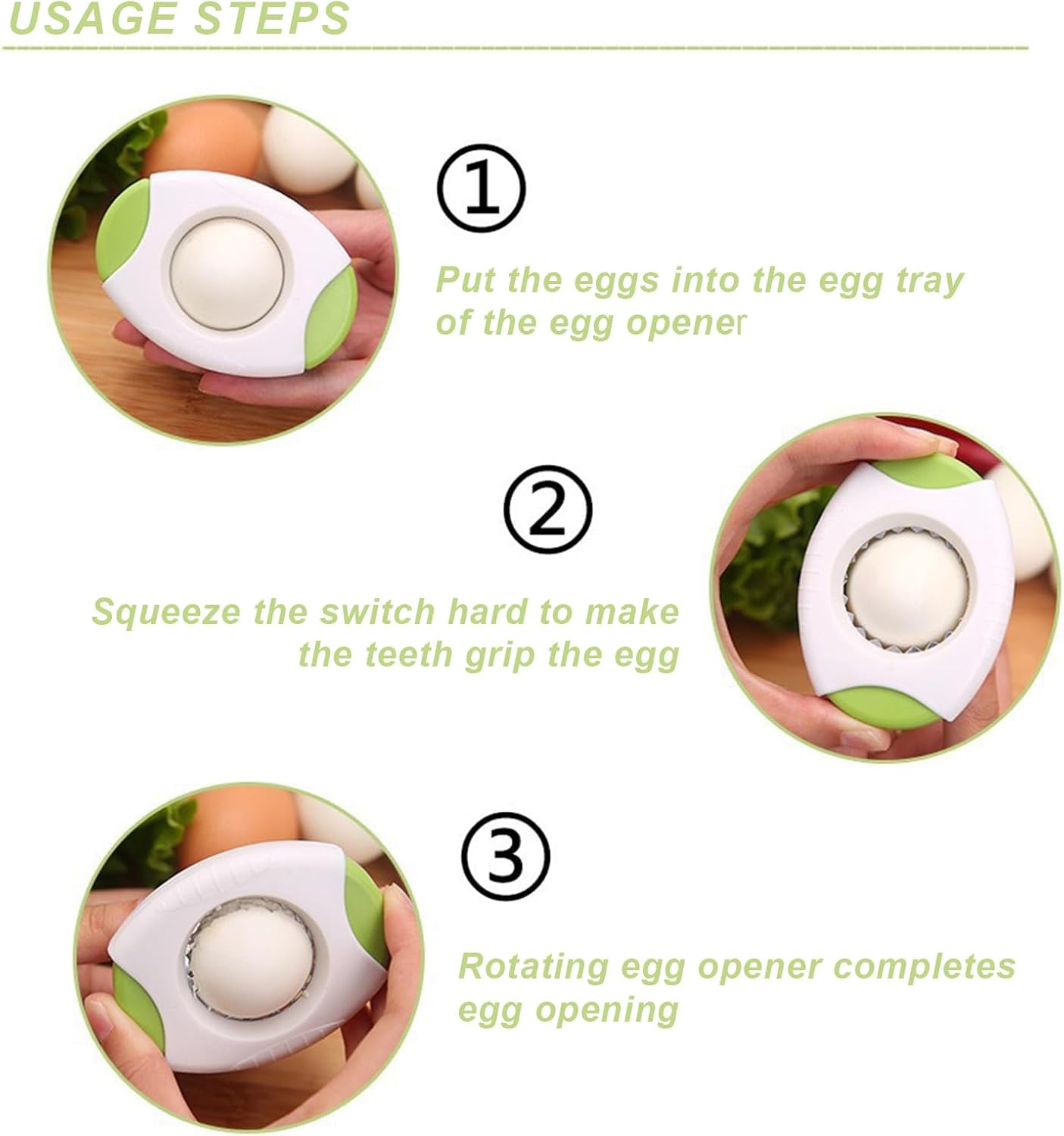 USAGE STEPS

①

Put the eggs into the egg tray of the egg opener

②

Squeeze the switch hard to make the teeth grip the egg

③

Rotating egg opener completes egg opening