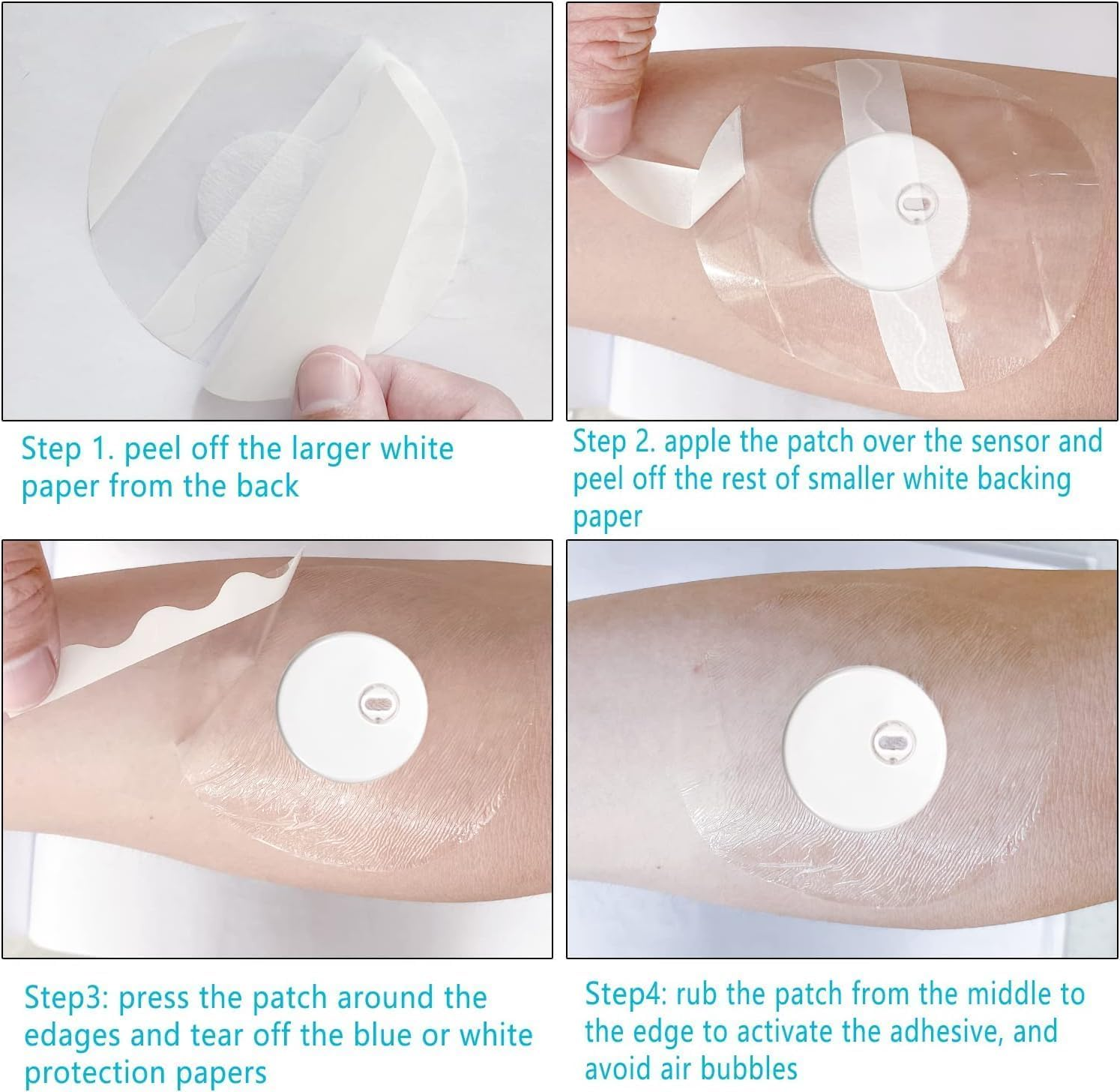 Step 1. peel off the larger white paper from the back

Step 2. apple the patch over the sensor and peel off the rest of smaller white backing paper

Step3: press the patch around the edages and tear off the blue or white protection papers

Step4: rub the patch from the middle to the edge to activate the adhesive, and avoid air bubbles