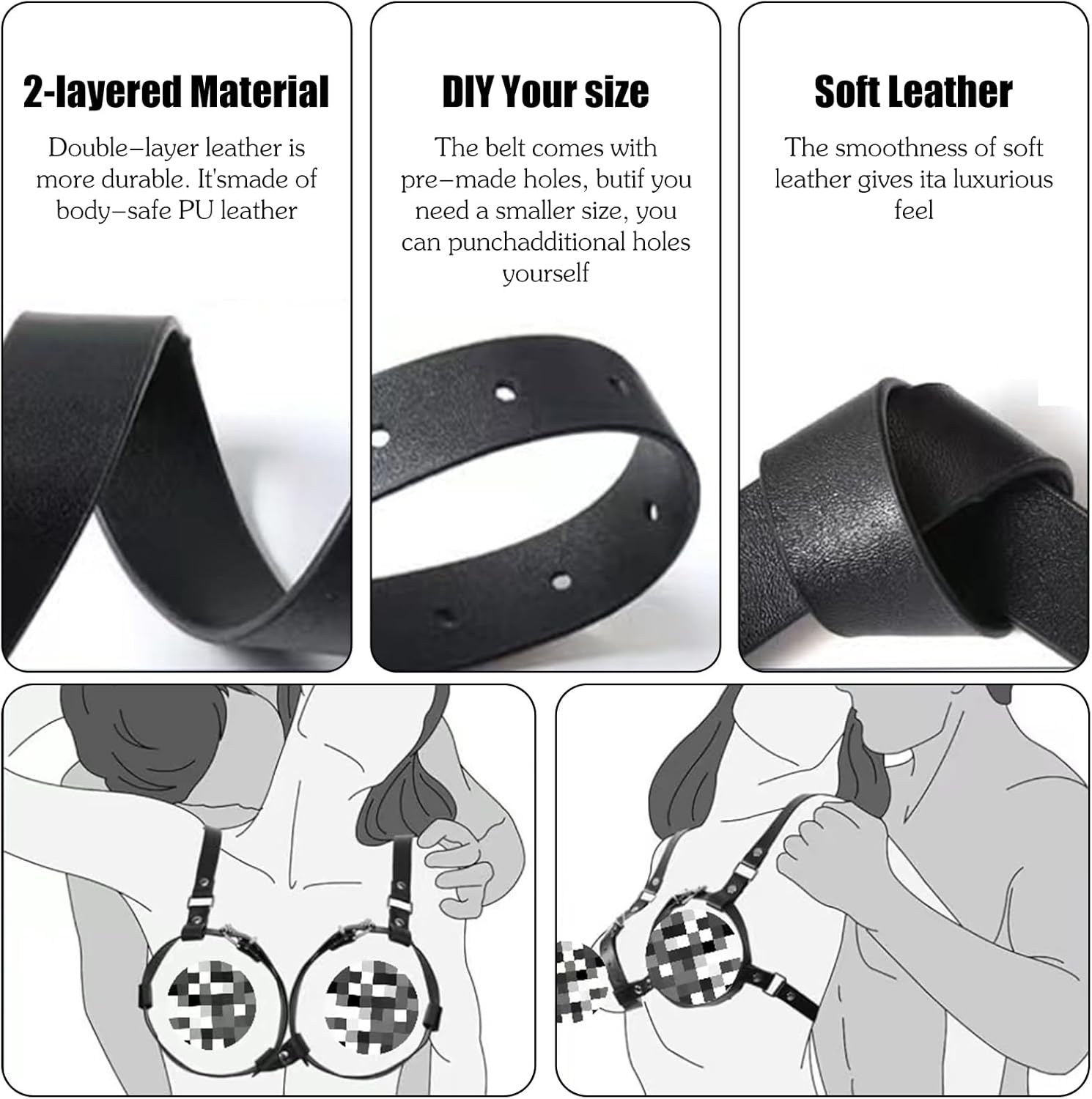 2-layered Material

Double–layer leather is more durable. It'smade of body–safe PU leather

DIY Your size

The belt comes with pre–made holes, butif you need a smaller size, you can punchadditional holes yourself

Soft Leather

The smoothness of soft leather gives ita luxurious feel