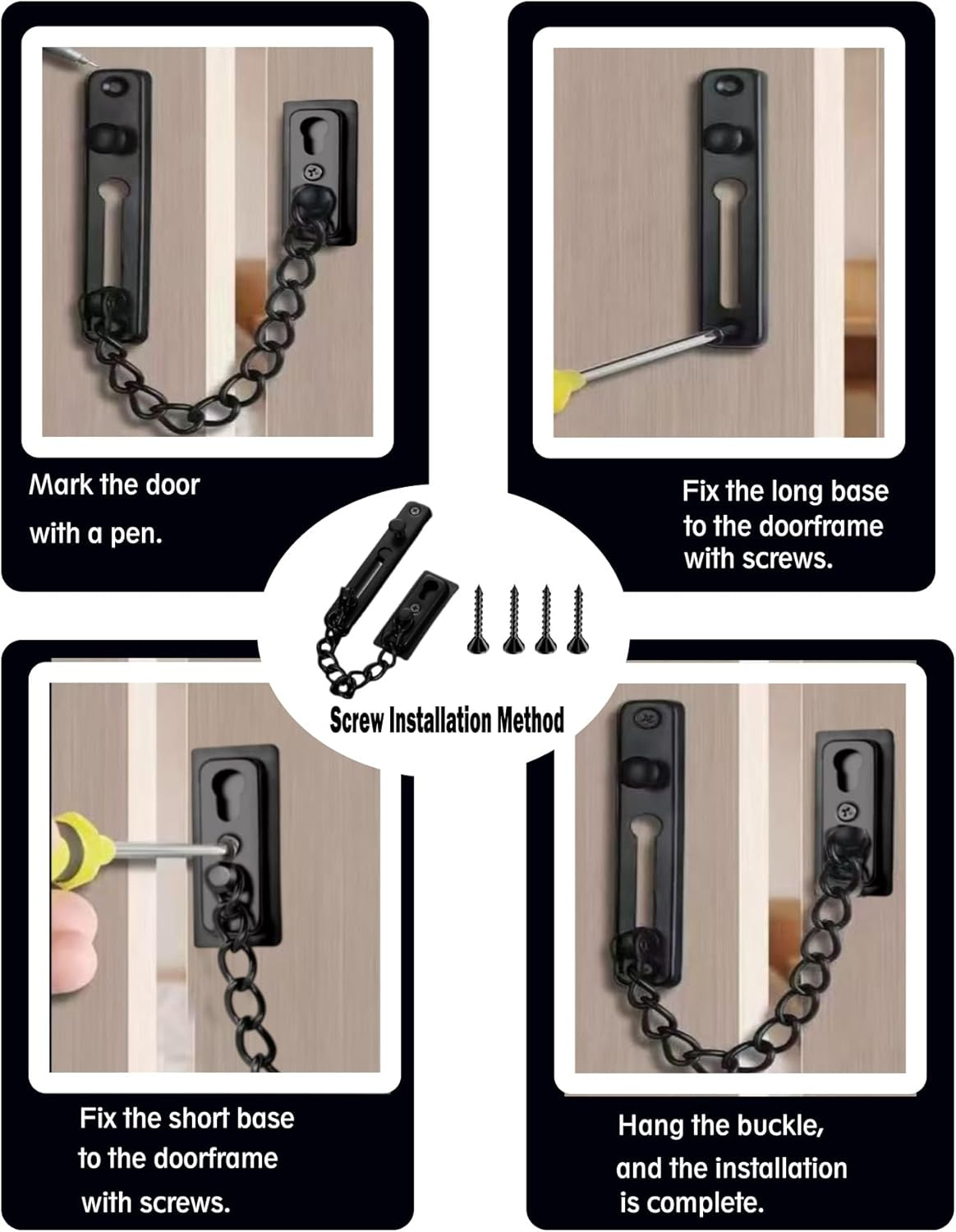 Mark the door with a pen.

Fix the long base to the doorframe with screws.

Screw Installation Method

Fix the short base to the doorframe with screws.

Hang the buckle, and the installation is complete.