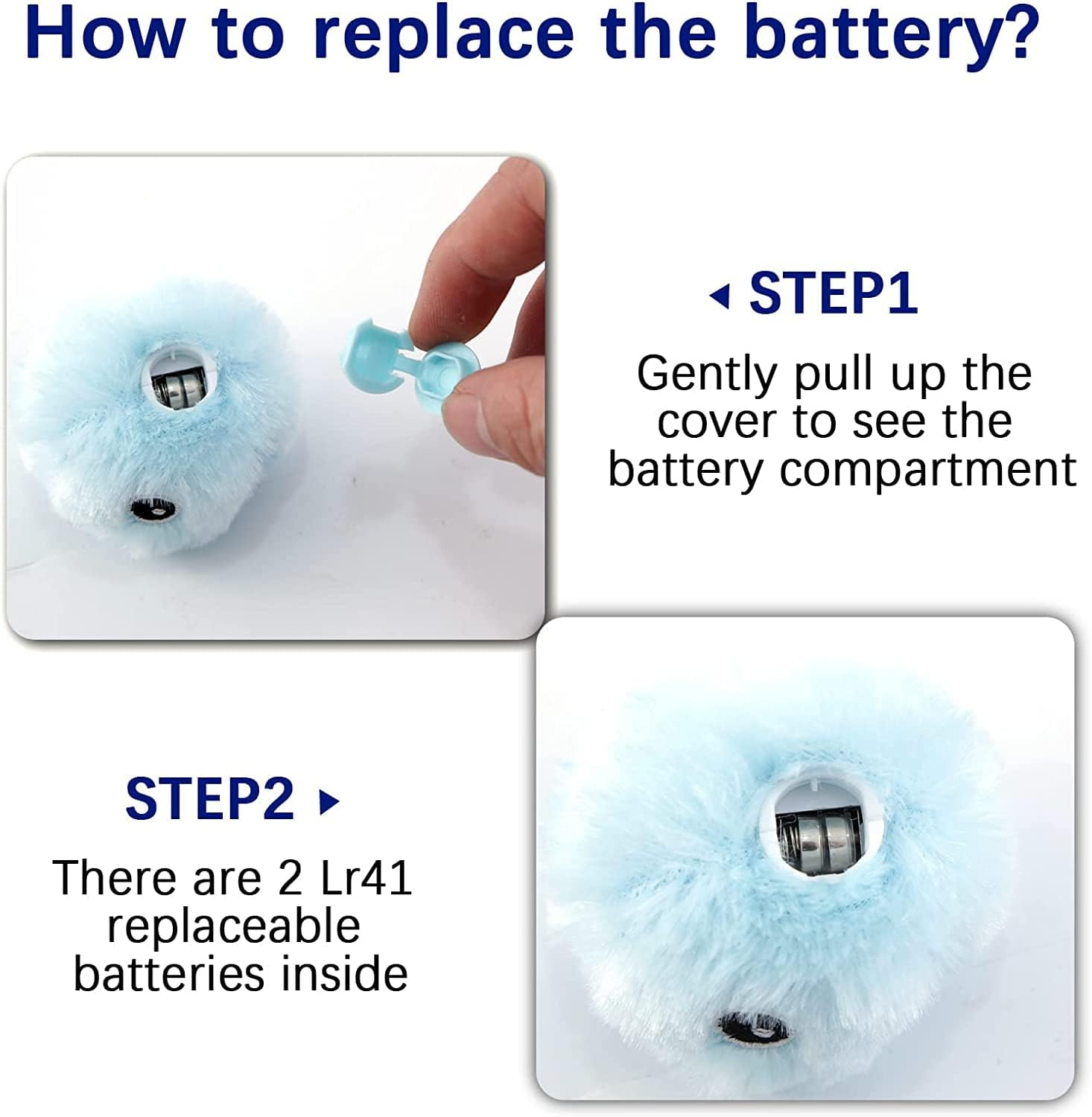 How to replace the battery?

◂ STEP1

Gently pull up the cover to see the battery compartment

STEP2 ▸

There are 2 Lr41 replaceable batteries inside