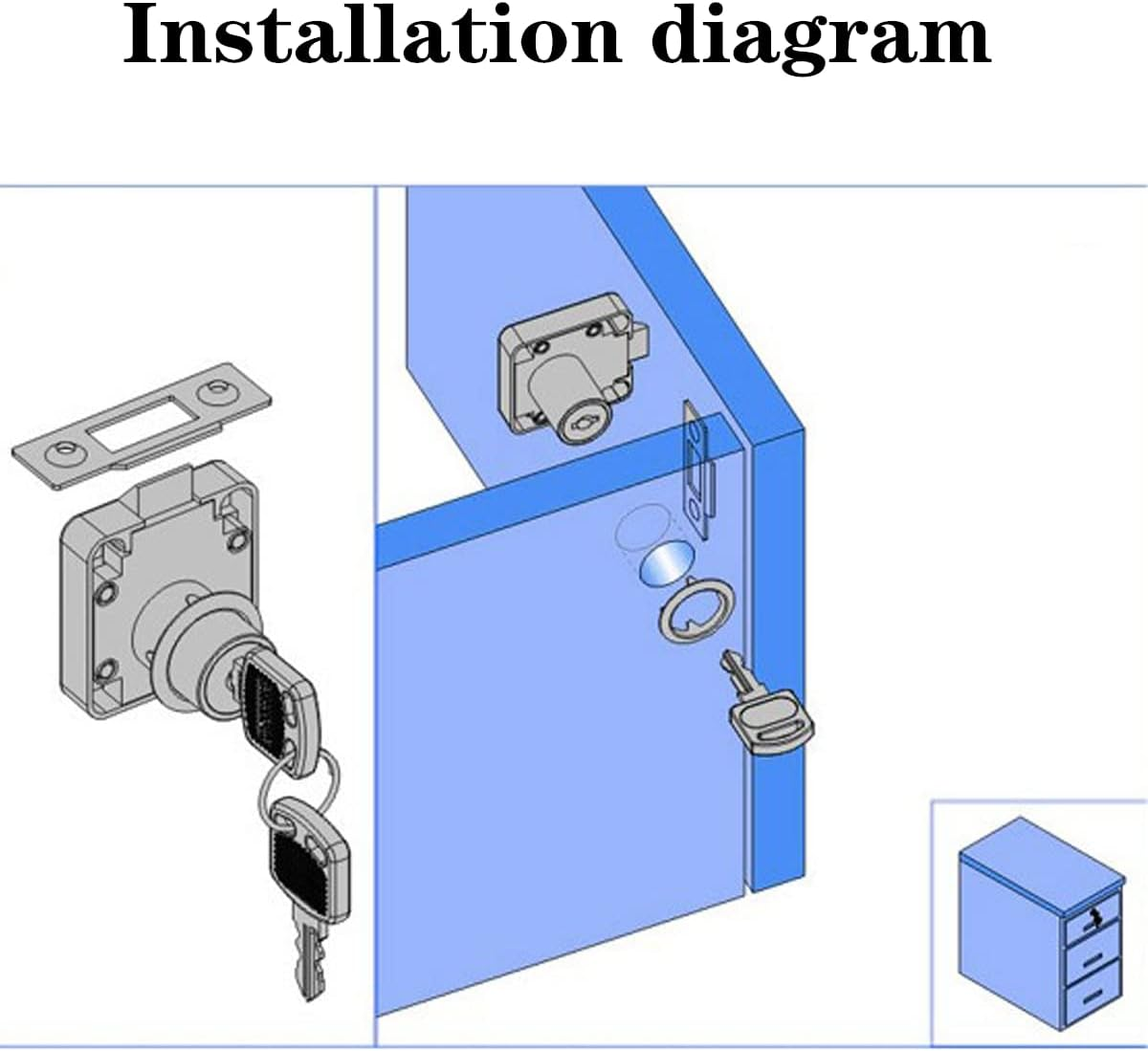 Installation diagram