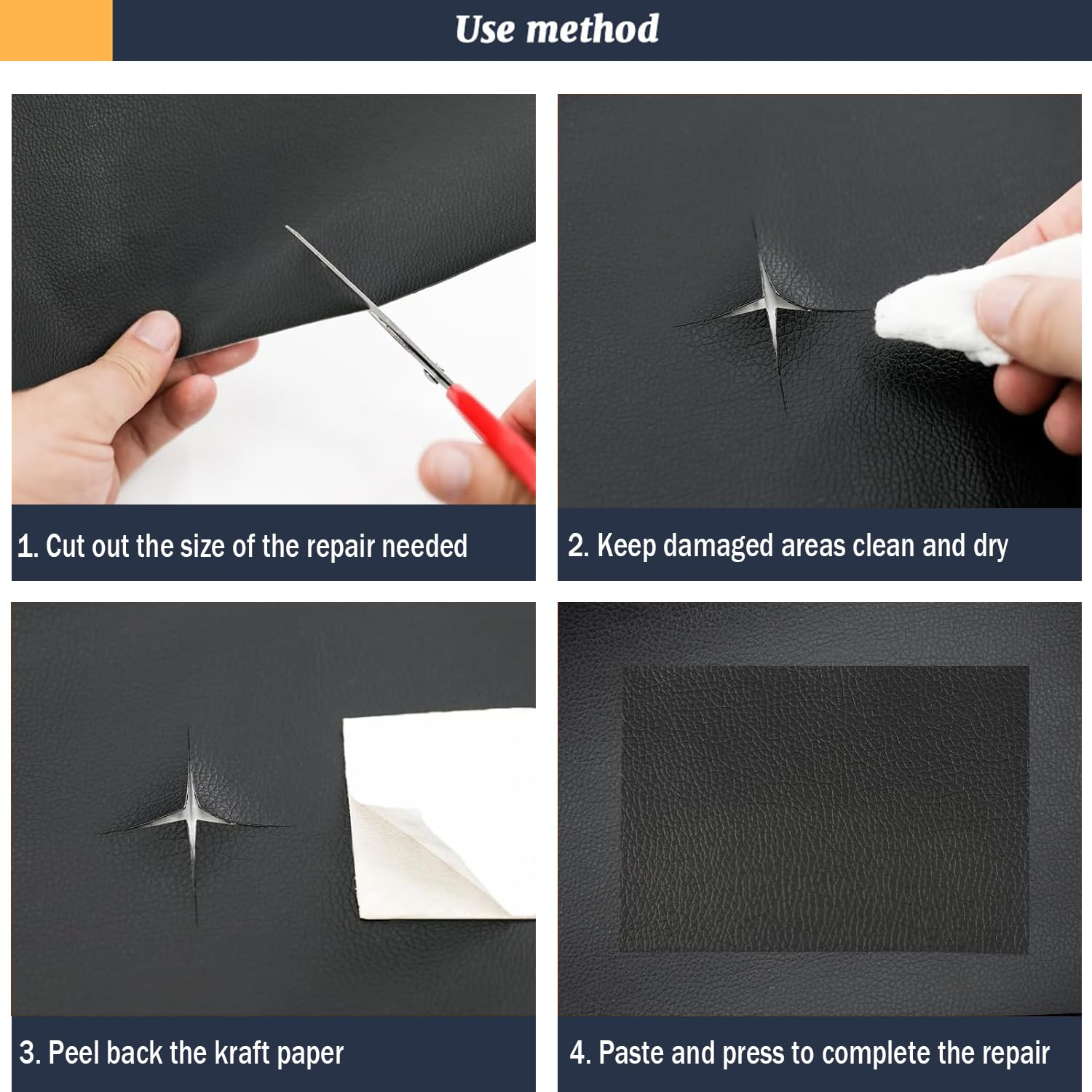 Use method

1. Cut out the size of the repair needed

2. Keep damaged areas clean and dry

3. Peel back the kraft paper

4. Paste and press to complete the repair