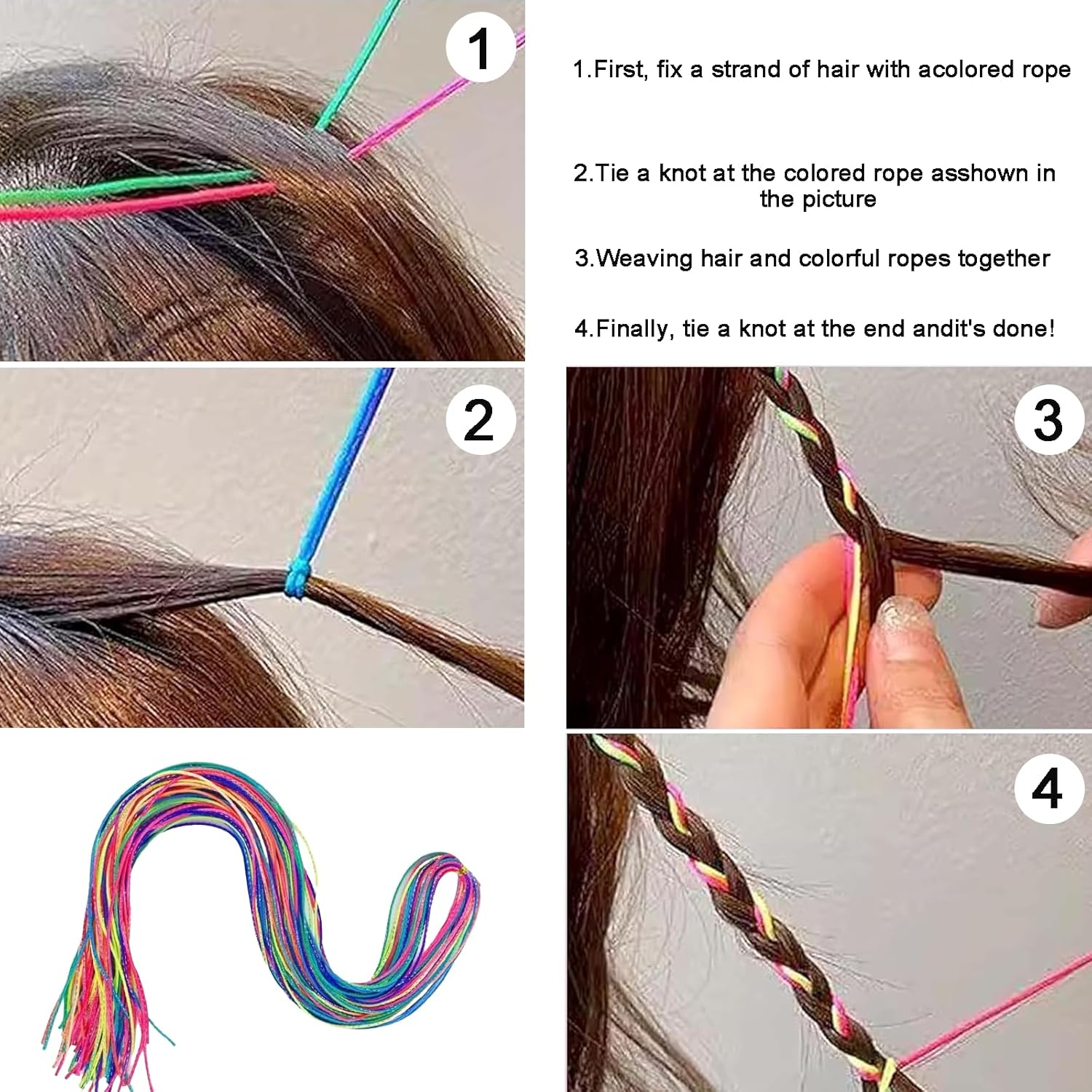 1

1.First, fix a strand of hair with acolored rope

2.Tie a knot at the colored rope asshown in the picture

3.Weaving hair and colorful ropes together

4.Finally, tie a knot at the end andit's done!

2

3

4