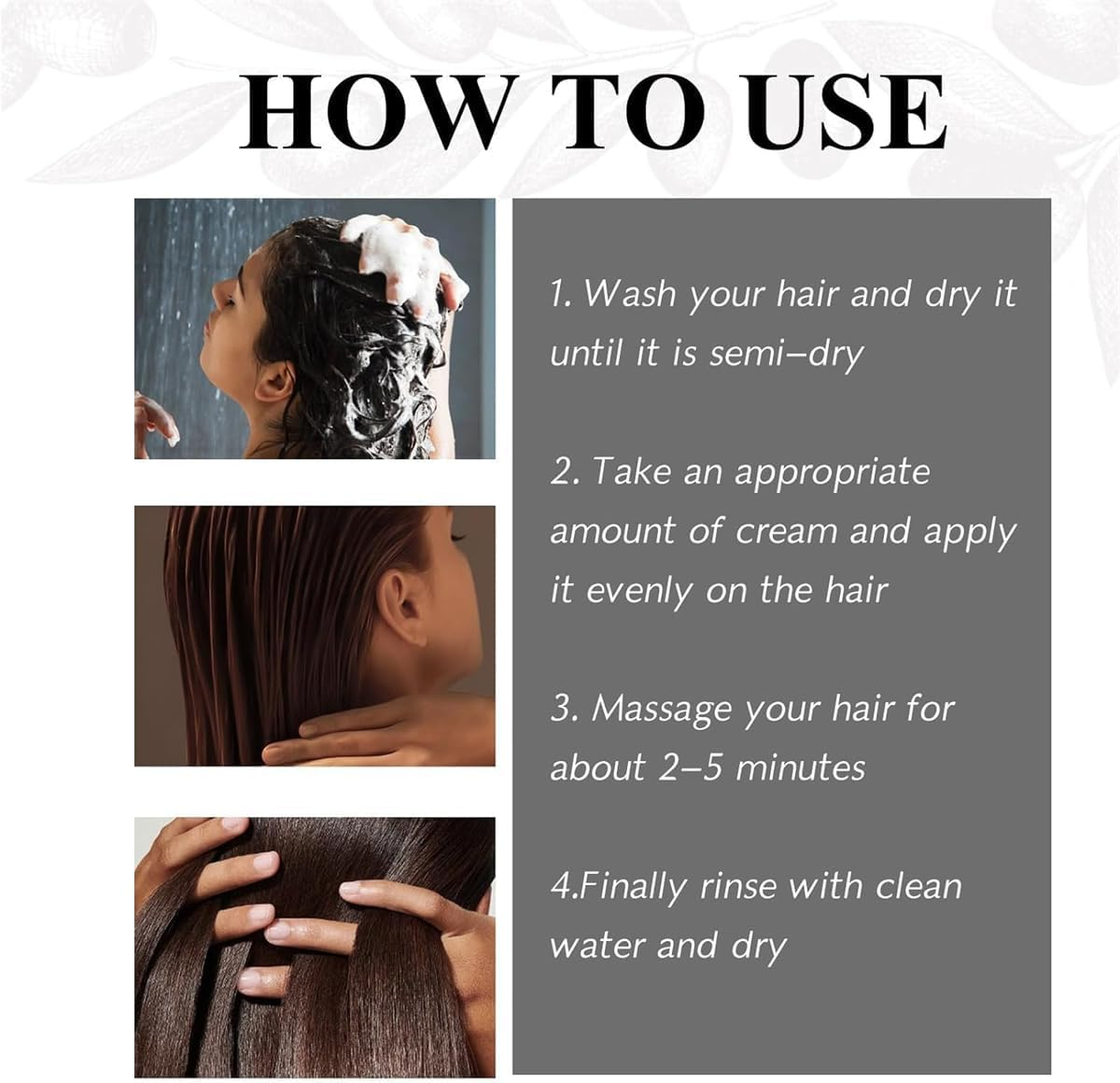 HOW TO USE

1. Wash your hair and dry it until it is semi–dry

2. Take an appropriate amount of cream and apply it evenly on the hair

3. Massage your hair for about 2–5 minutes

4.Finally rinse with clean water and dry