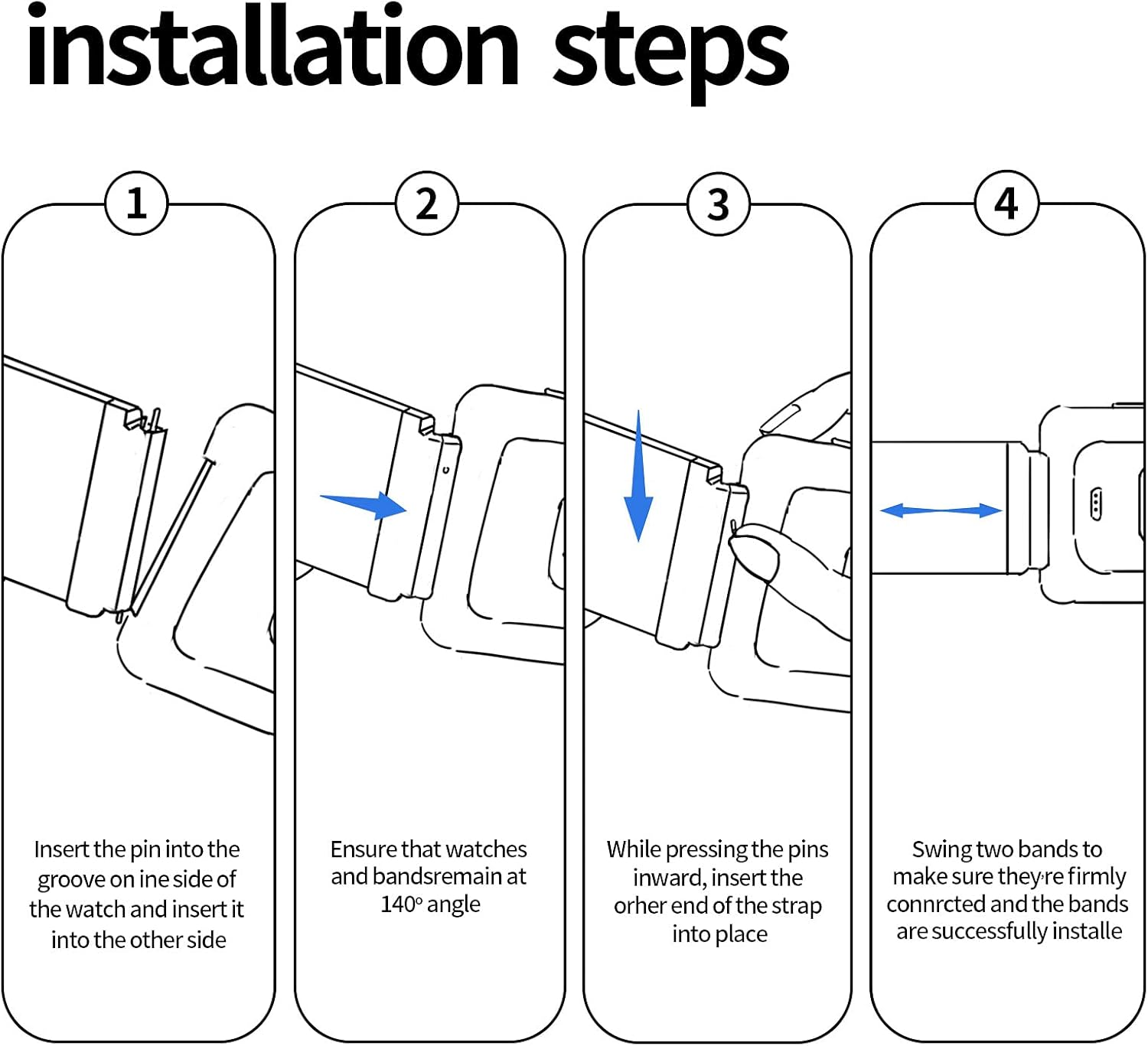 installation steps

1

Insert the pin into the groove on ine side of the watch and insert it into the other side

2

Ensure that watches and bandsremain at 140° angle

3

While pressing the pins inward, insert the orher end of the strap into place

4

Swing two bands to make sure they're firmly connrcted and the bands are successfully installe