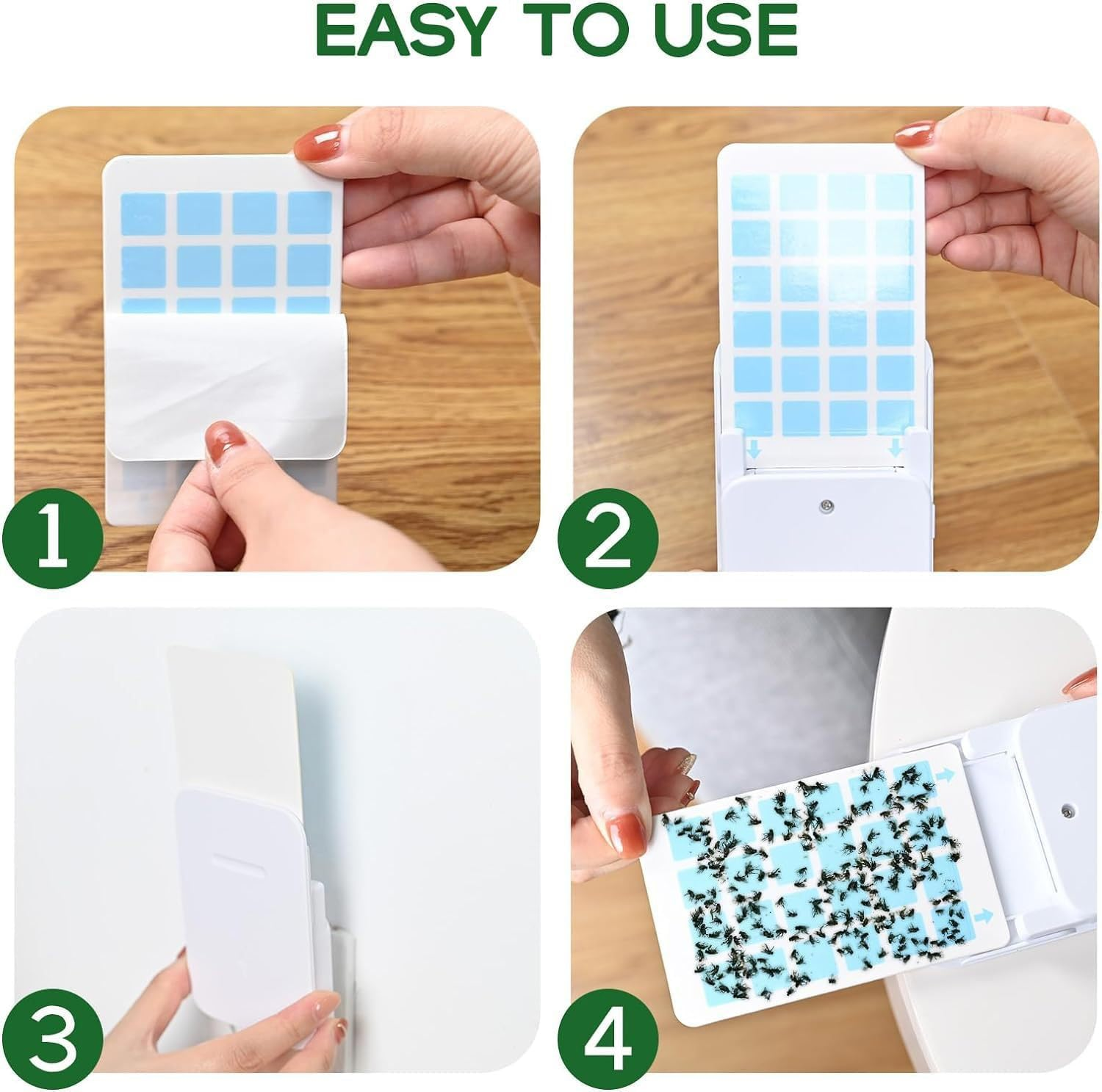 EASY TO USE

1

2

3

4