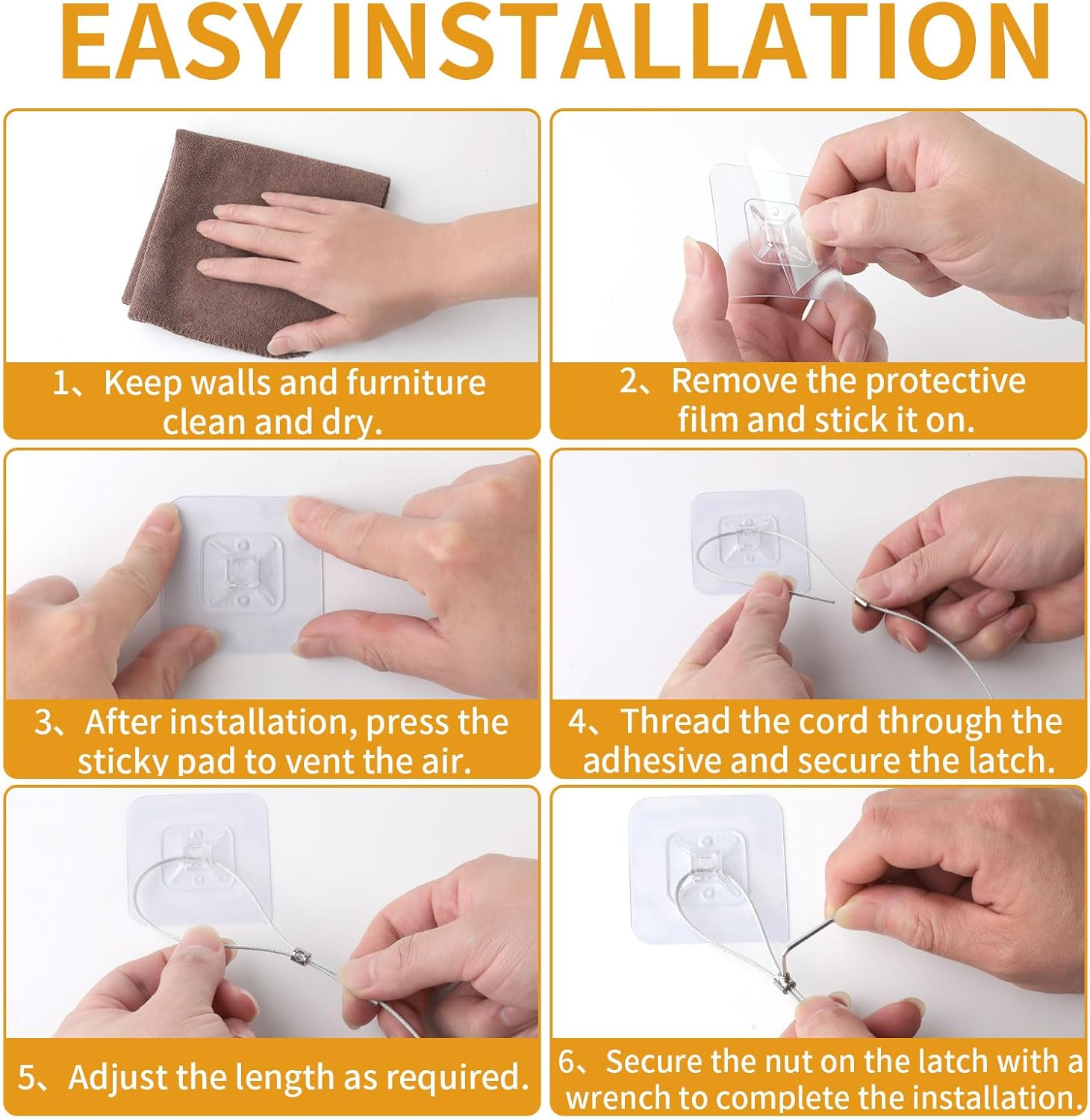 EASY INSTALLATION

1、Keep walls and furniture clean and dry.

2、Remove the protective film and stick it on.

3、After installation, press the sticky pad to vent the air.

4、Thread the cord through the adhesive and secure the latch.

5、Adjust the length as required.

6、Secure the nut on the latch with a wrench to complete the installation.