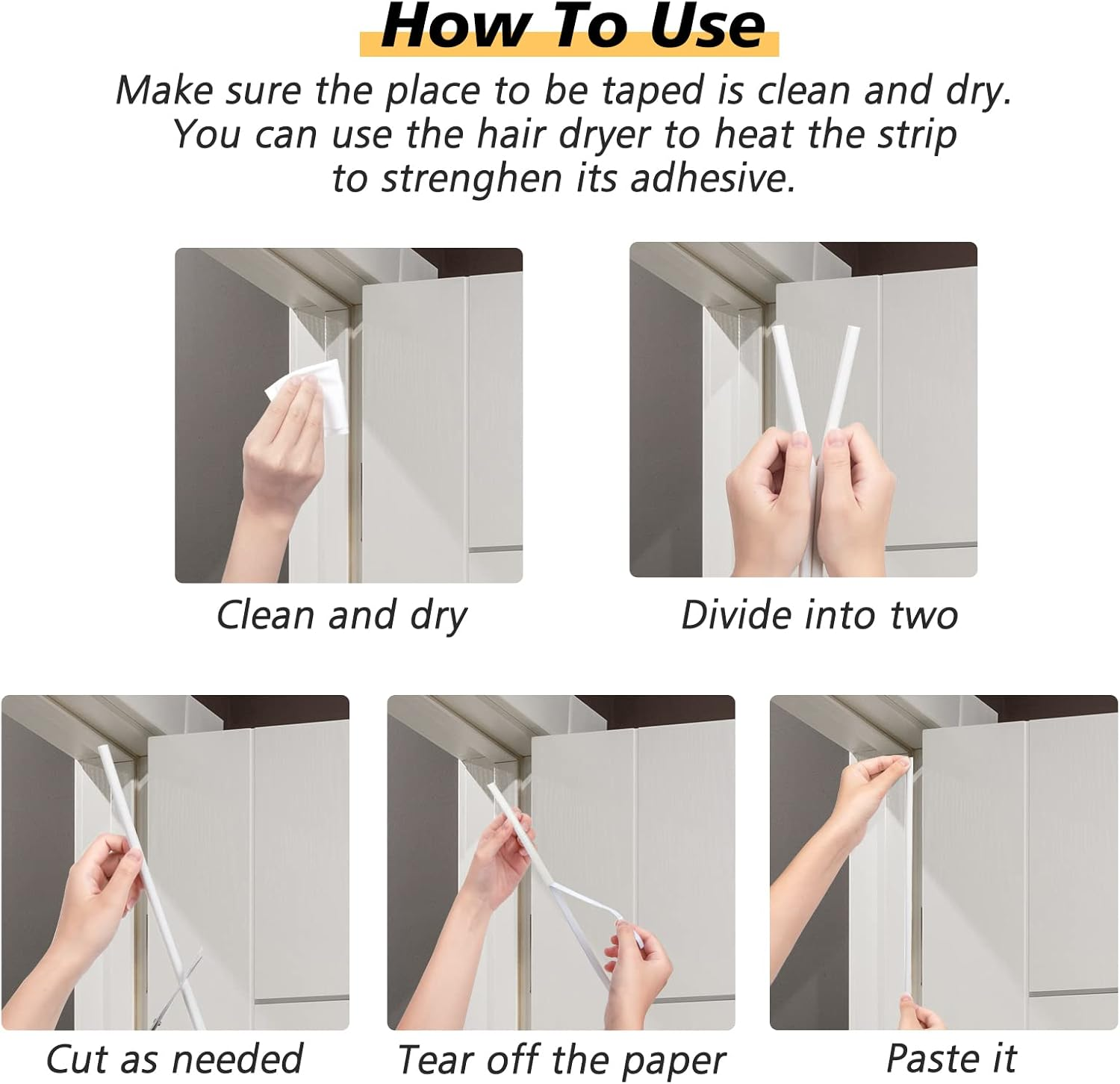 How To Use

Make sure the place to be taped is clean and dry. You can use the hair dryer to heat the strip to strenghen its adhesive.

Clean and dry

Divide into two

Cut as needed

Tear off the paper

Paste it