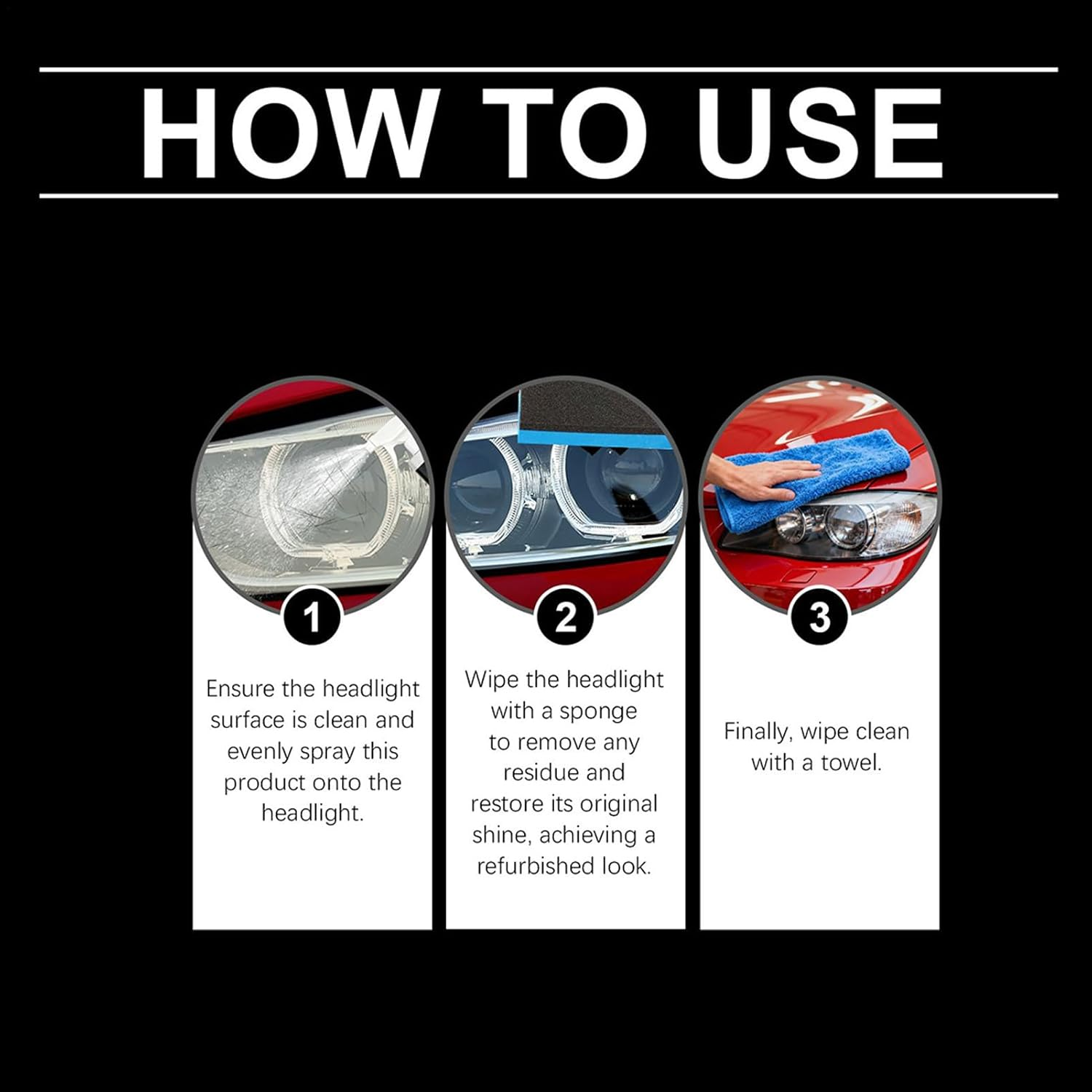 HOW TO USE

1

Ensure the headlight surface is clean and evenly spray this product onto the headlight.

2

Wipe the headlight with a sponge to remove any residue and restore its original shine, achieving a refurbished look.

3

Finally, wipe clean with a towel.