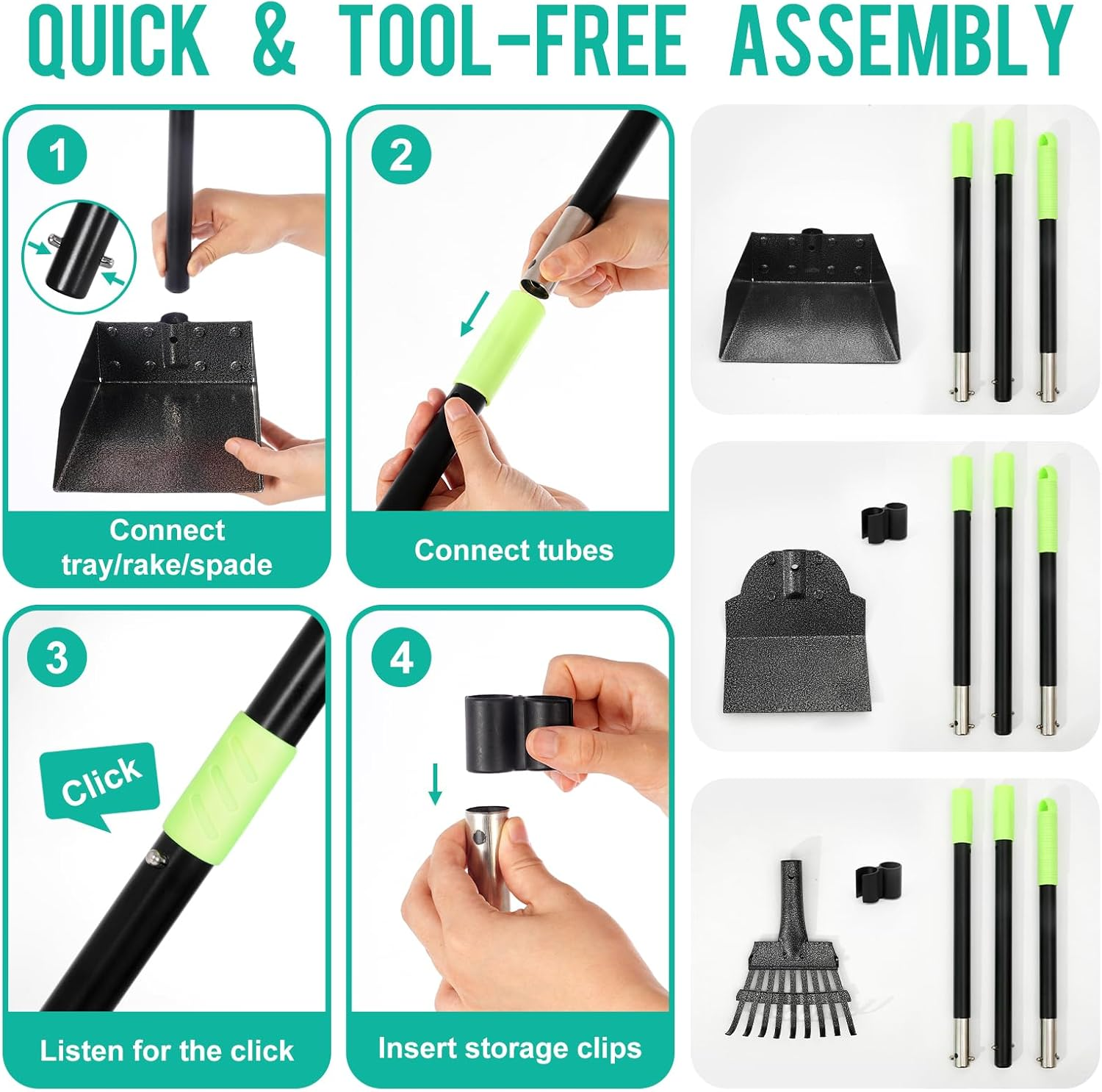 QUICK & TOOL-FREE ASSEMBLY

1

Connect tray/rake/spade

2

Connect tubes

3

Click

Listen for the click

4

Insert storage clips