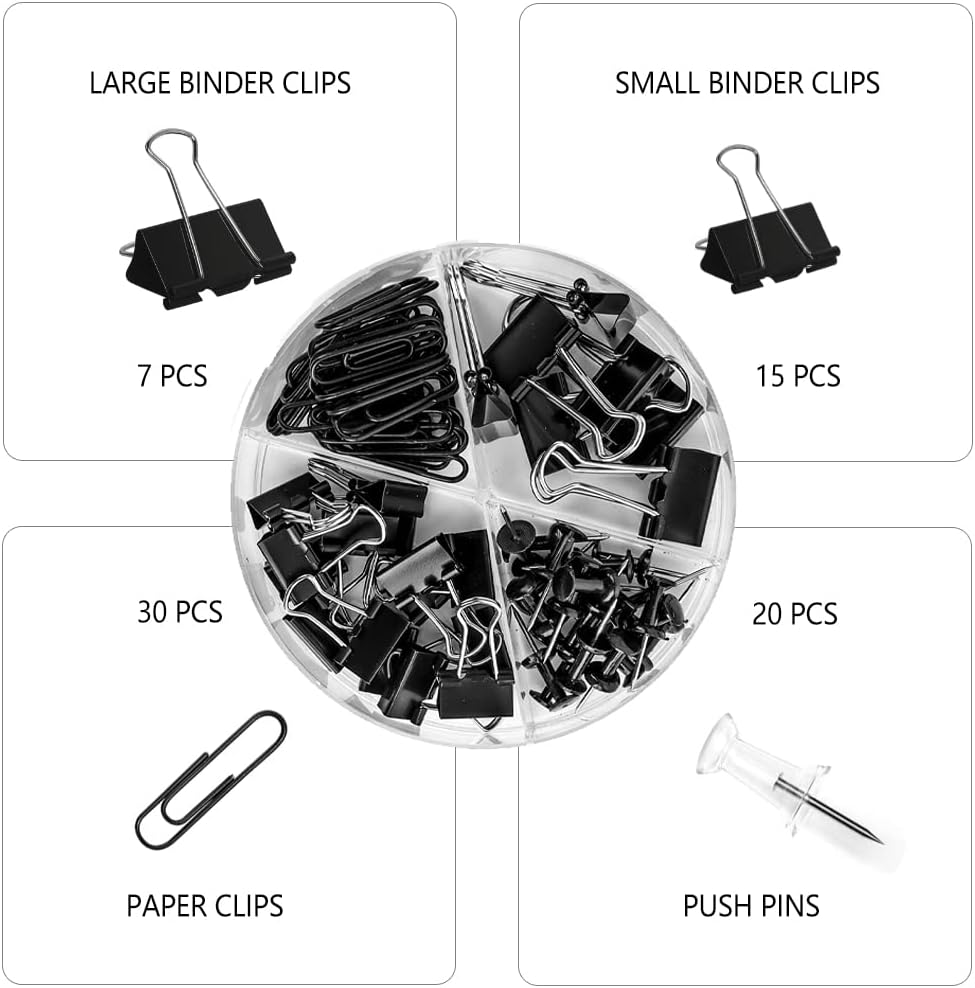 LARGE BINDER CLIPS

7 PCS

SMALL BINDER CLIPS

15 PCS

30 PCS

PAPER CLIPS

20 PCS

PUSH PINS