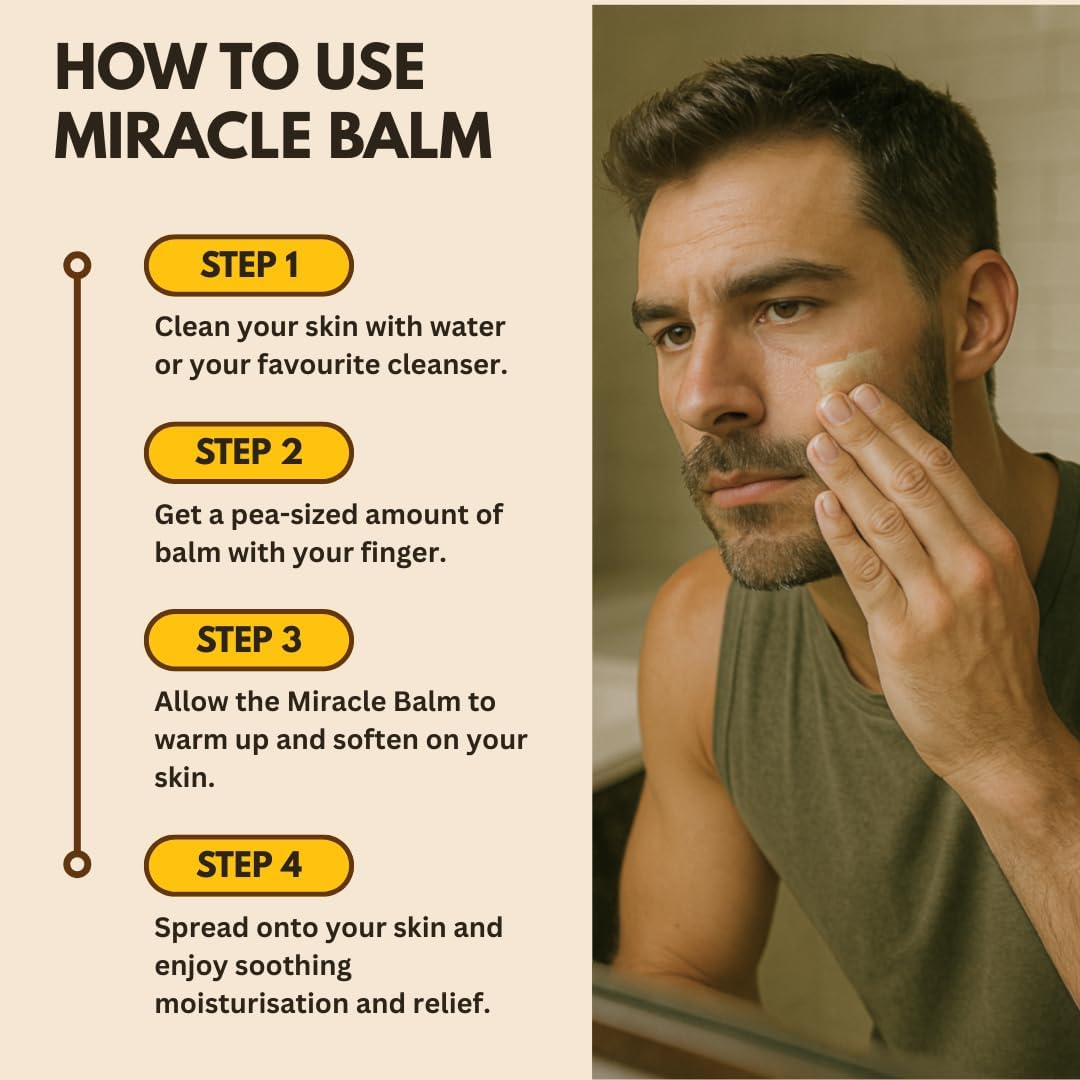 HOW TO USE MIRACLE BALM

STEP 1

Clean your skin with water or your favourite cleanser.

STEP 2

Get a pea-sized amount of balm with your finger.

STEP 3

Allow the Miracle Balm to warm up and soften on your skin.

STEP 4

Spread onto your skin and enjoy soothing moisturisation and relief.