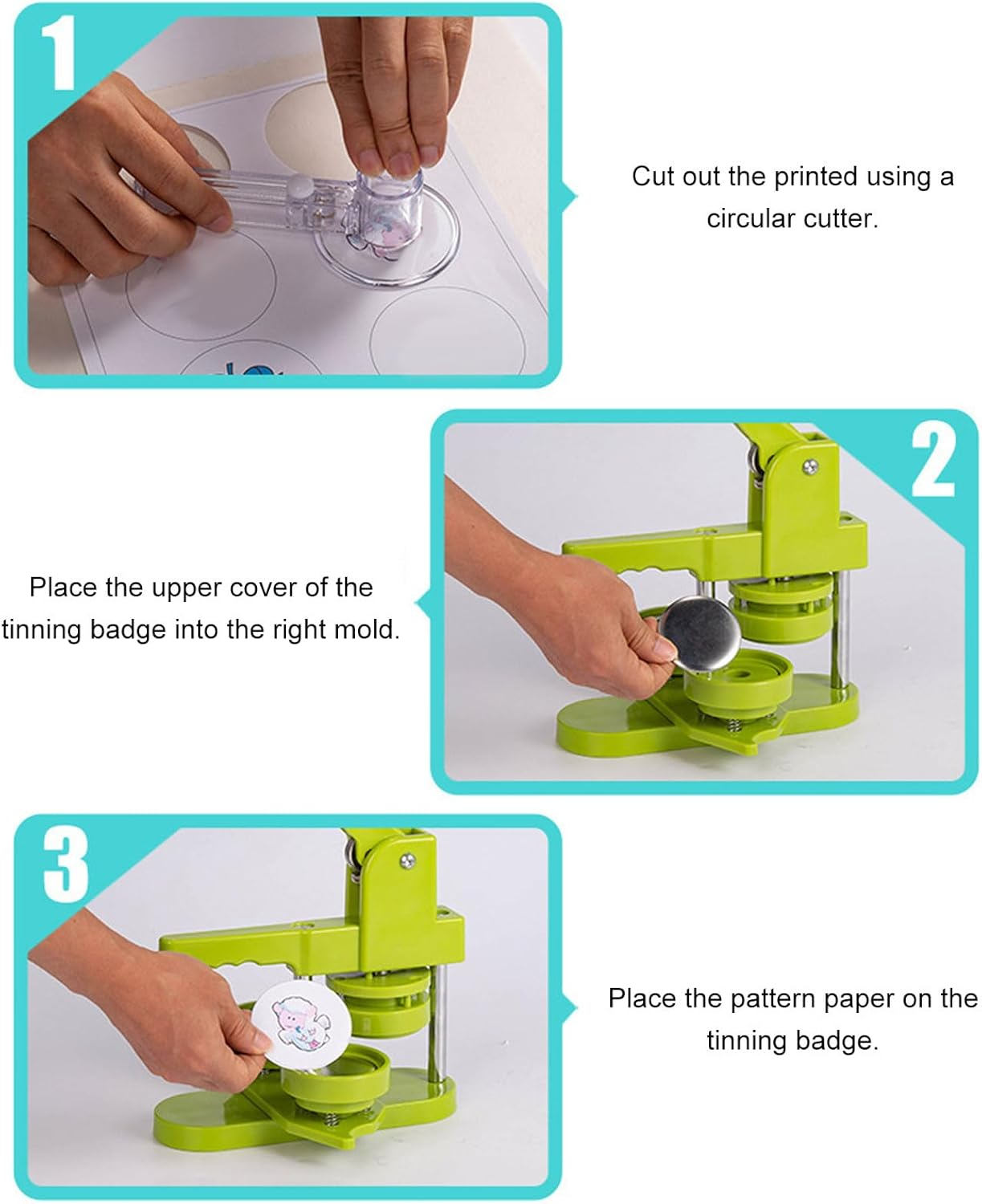 1

Cut out the printed using a circular cutter.

2

Place the upper cover of the tinning badge into the right mold.

3

Place the pattern paper on the tinning badge.