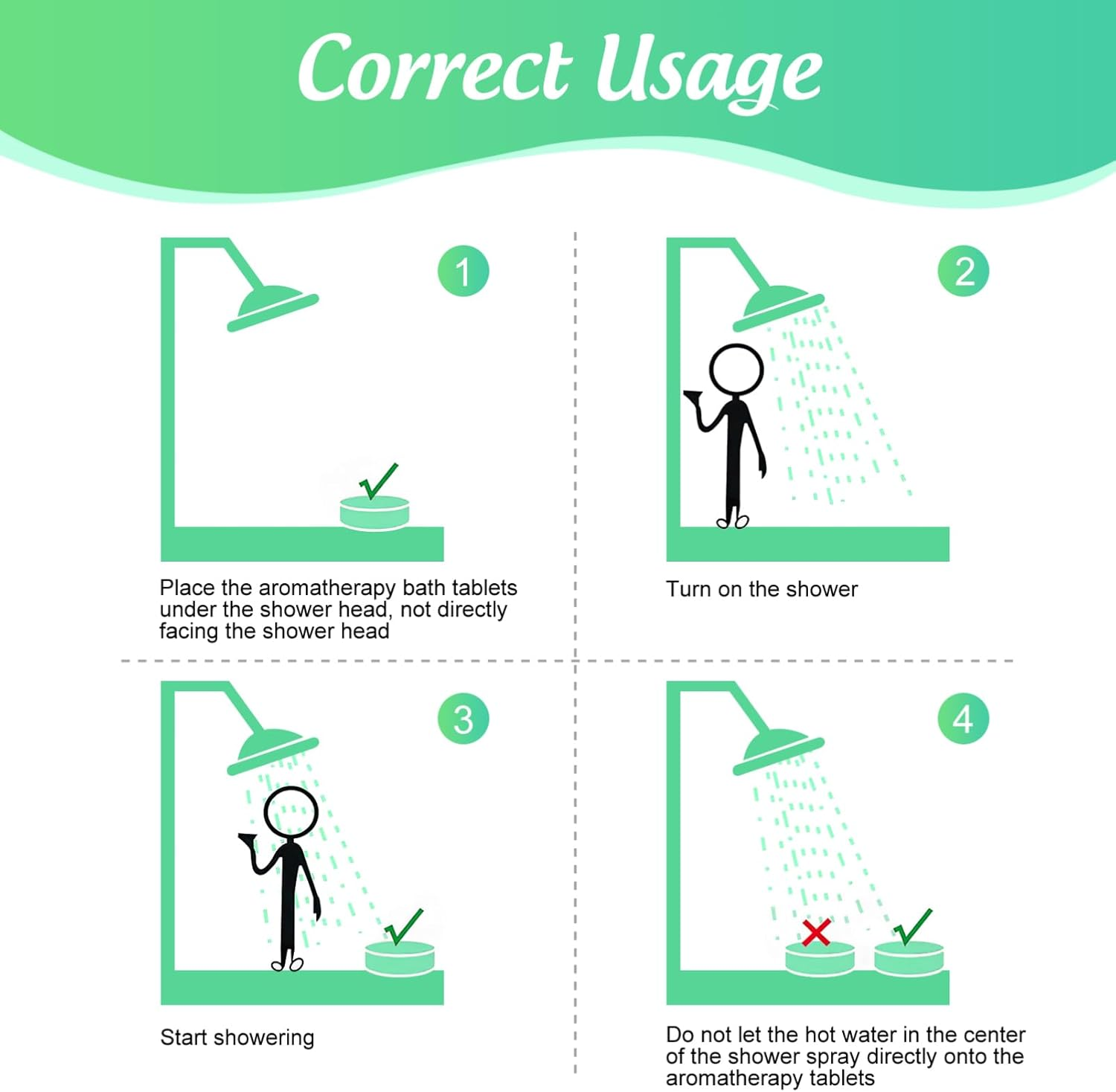 Correct Usage

1

Place the aromatherapy bath tablets under the shower head, not directly facing the shower head

2

Turn on the shower

3

Start showering

4

Do not let the hot water in the center of the shower spray directly onto the aromatherapy tablets