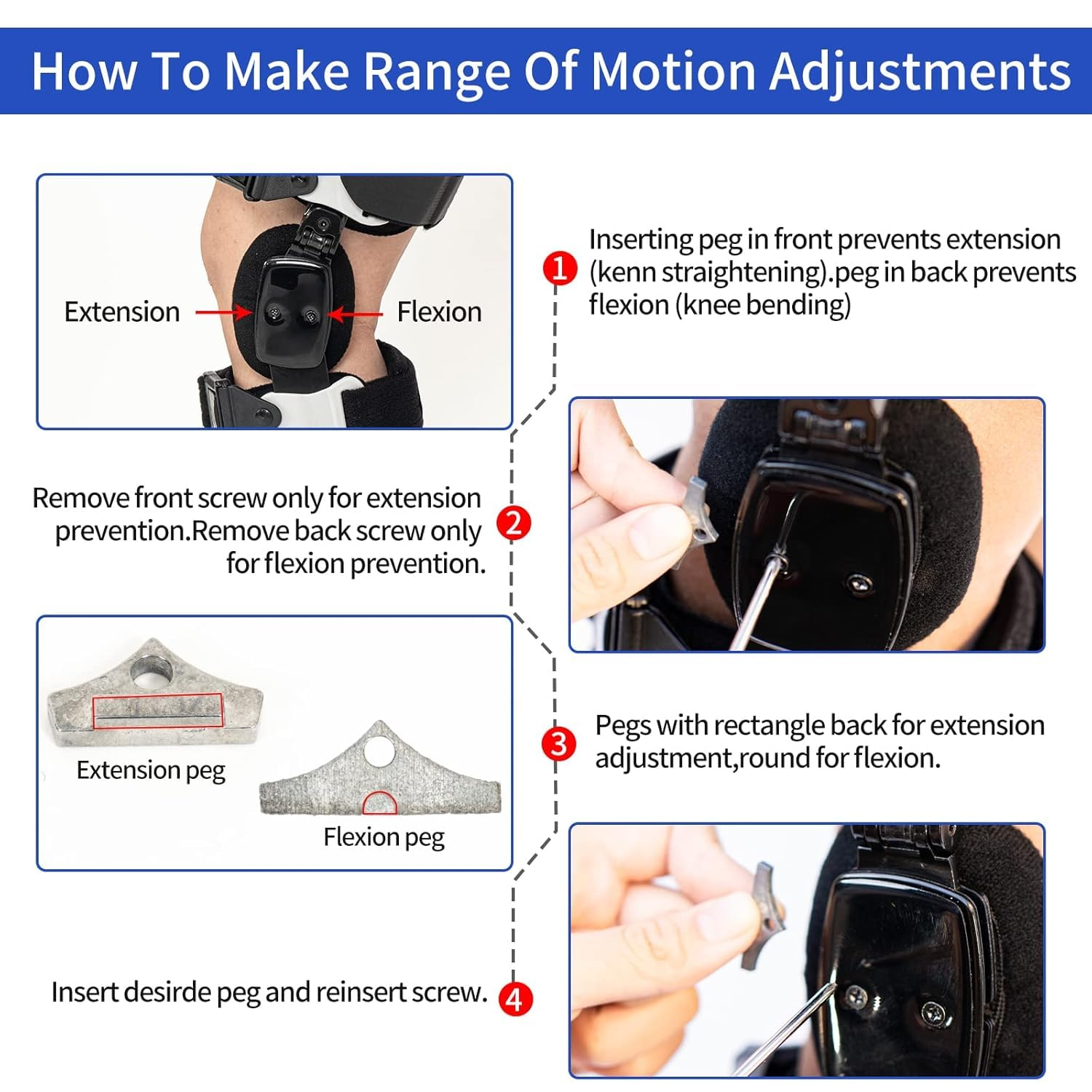 How To Make Range Of Motion Adjustments

Extension

Flexion

1 Inserting peg in front prevents extension (kenn straightening).peg in back prevents flexion (knee bending)

Remove front screw only for extension prevention.Remove back screw only for flexion prevention. 2

Extension peg

Flexion peg

3 Pegs with rectangle back for extension adjustment,round for flexion.

Insert desirde peg and reinsert screw. 4