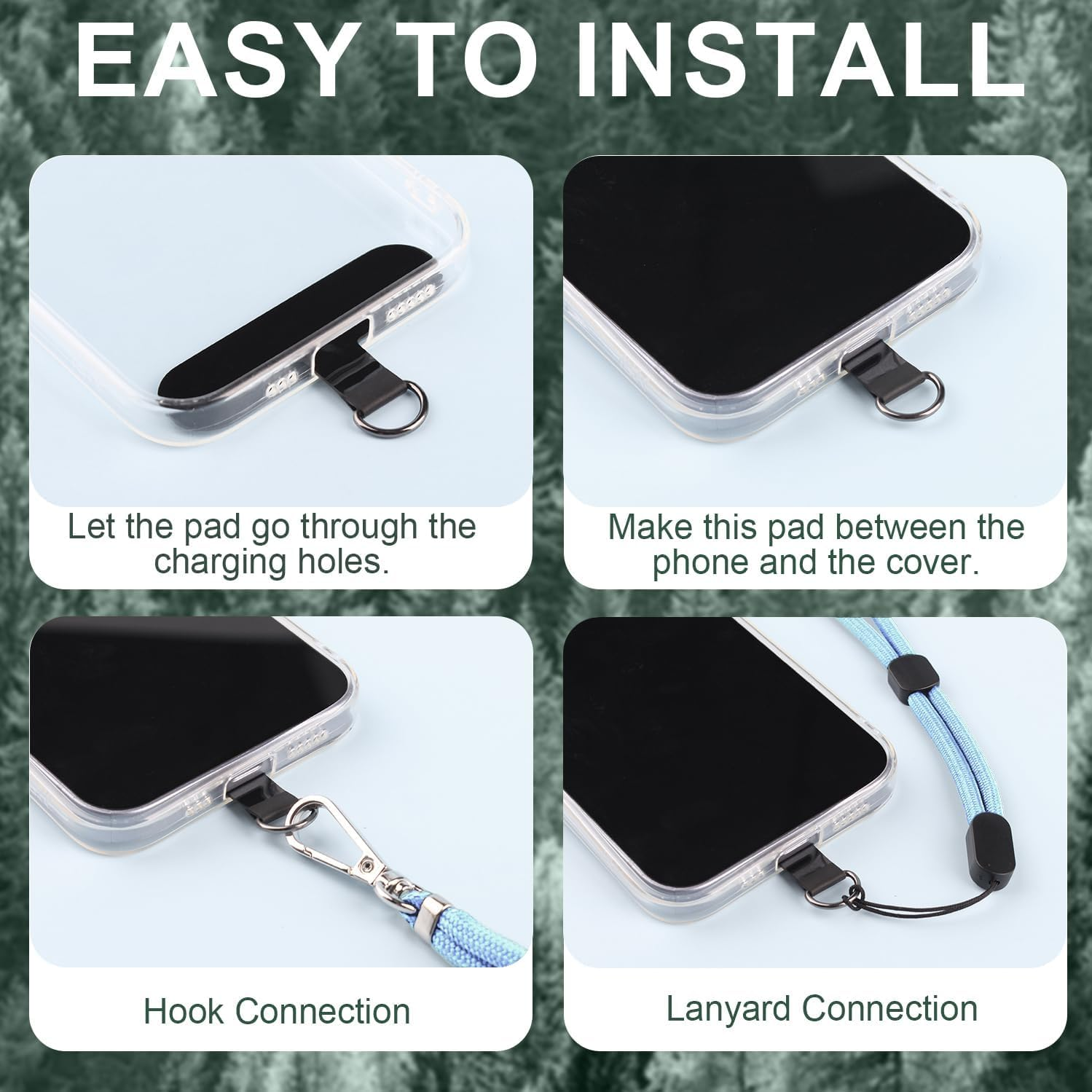 EASY TO INSTALL

Let the pad go through the charging holes.

Make this pad between the phone and the cover.

Hook Connection

Lanyard Connection