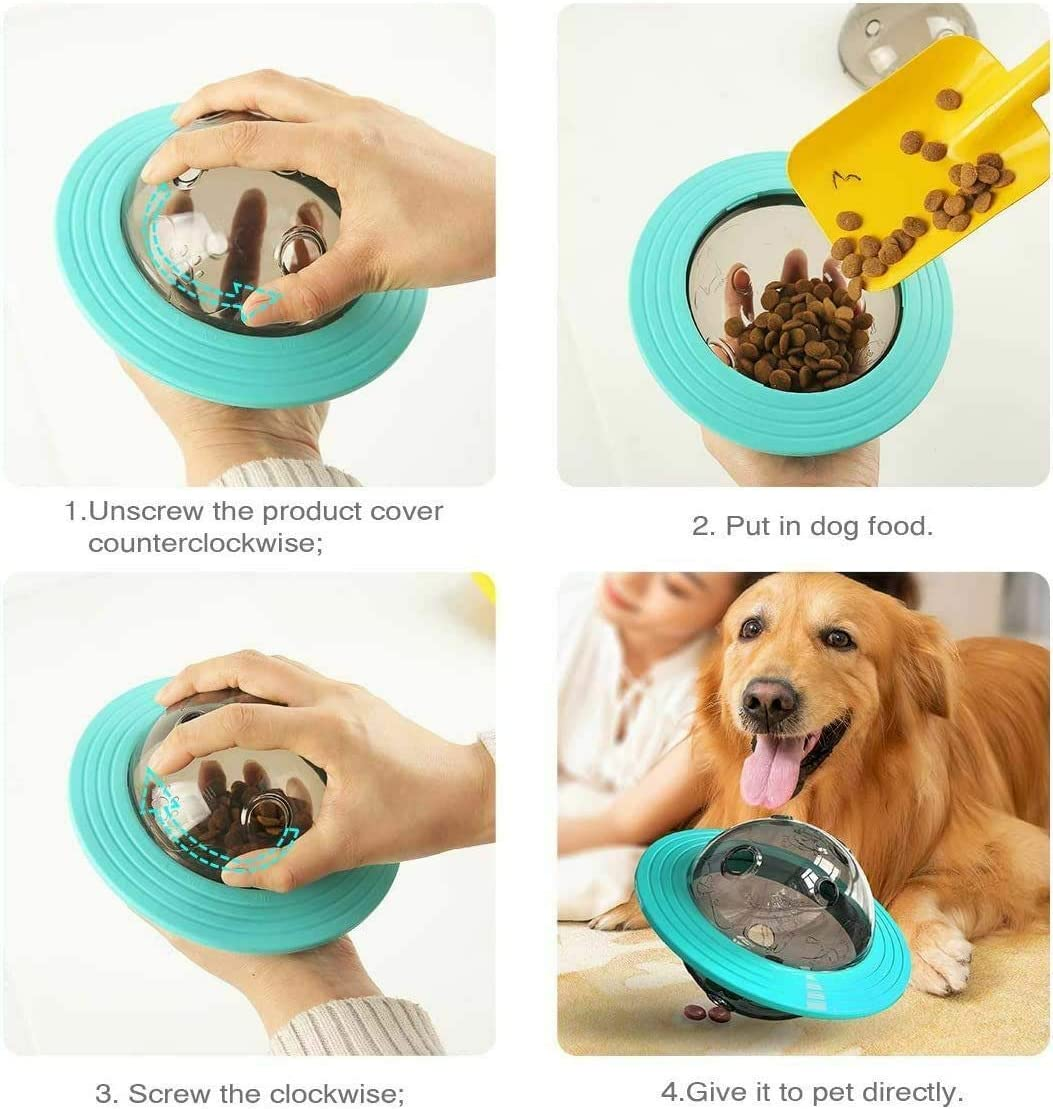 1.Unscrew the product cover counterclockwise;

2. Put in dog food.

3. Screw the clockwise;

4.Give it to pet directly.