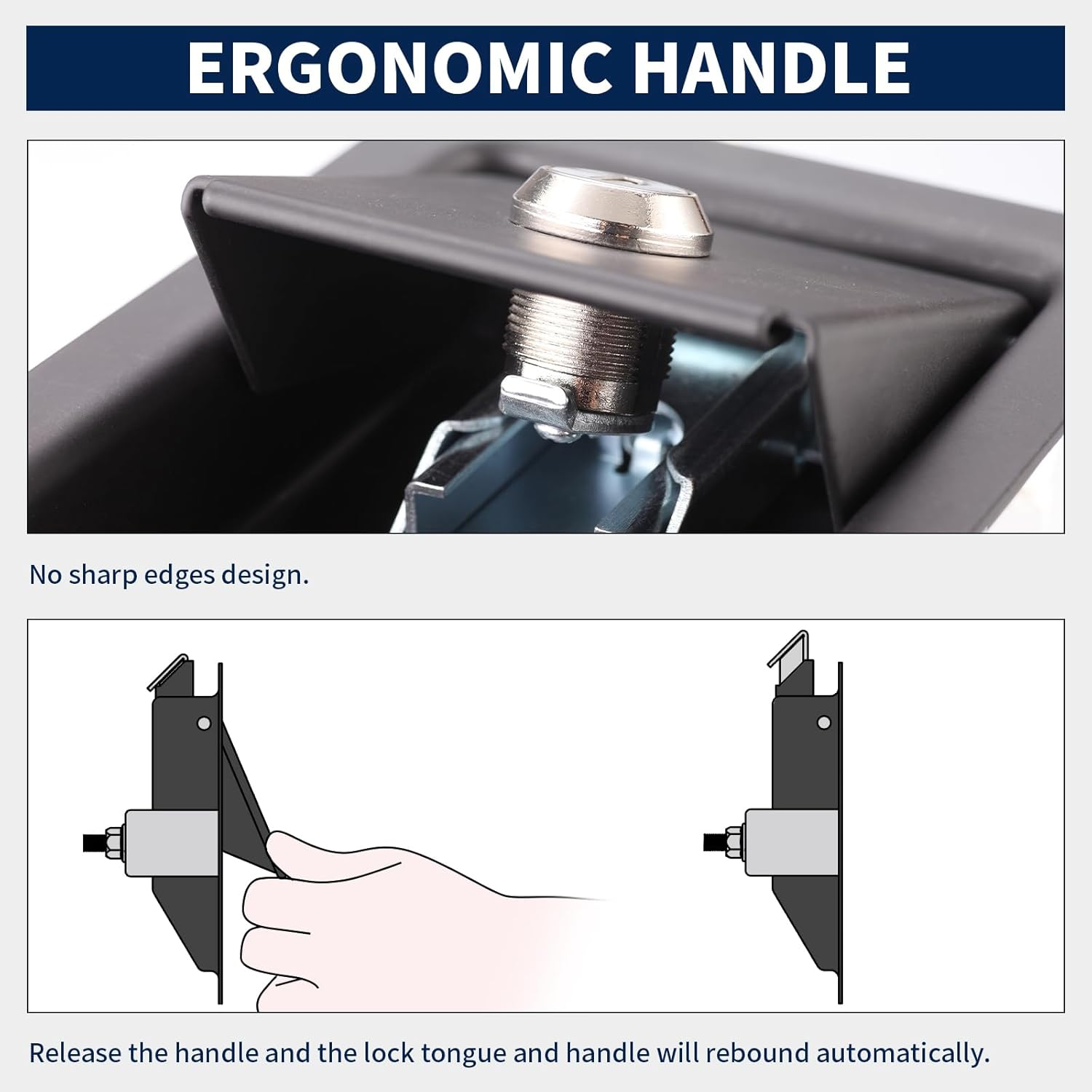 ERGONOMIC HANDLE

No sharp edges design.

Release the handle and the lock tongue and handle will rebound automatically.