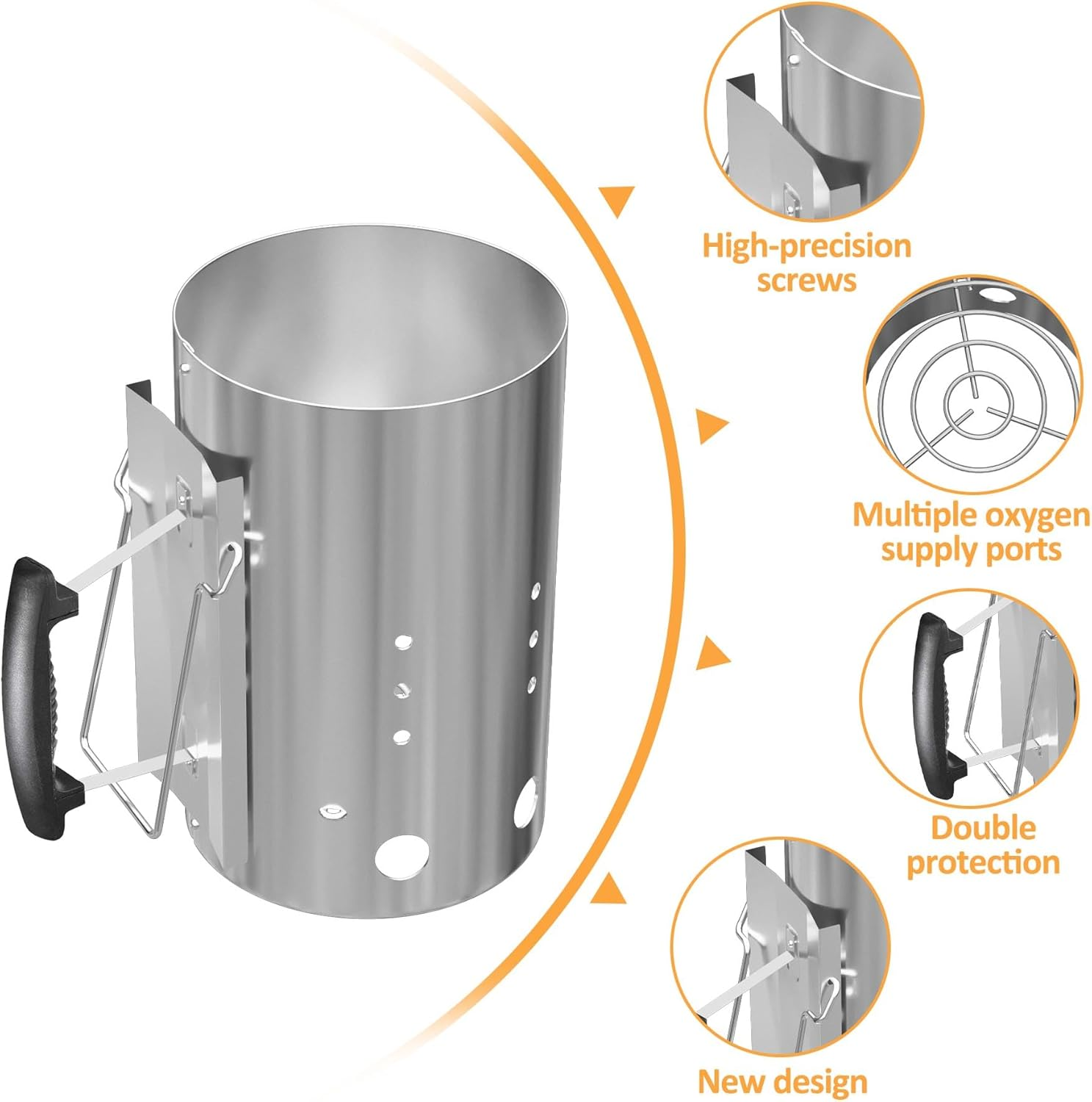 High-precision screws

Multiple oxygen supply ports

Double protection

New design