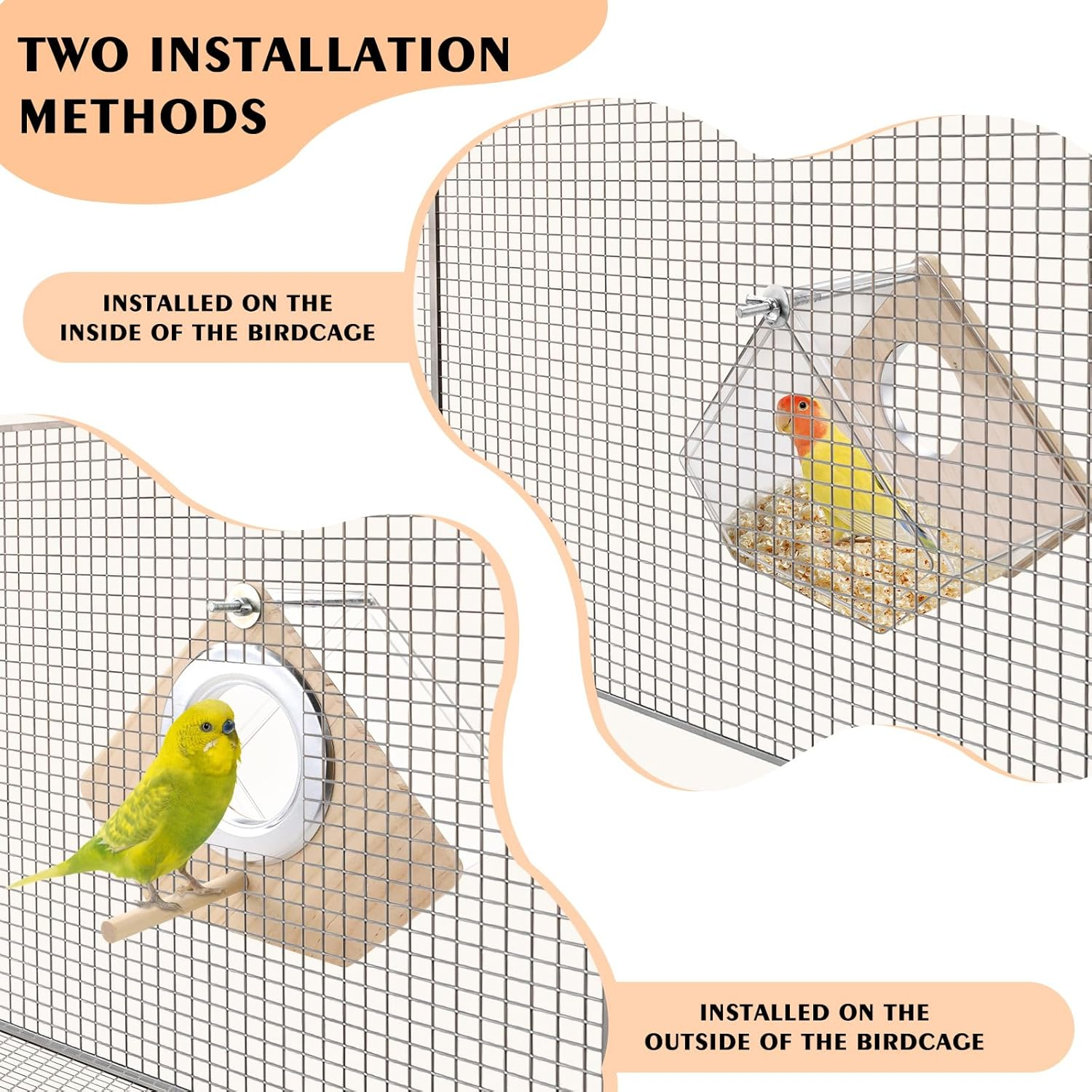 TWO INSTALLATION METHODS

INSTALLED ON THE INSIDE OF THE BIRDCAGE

INSTALLED ON THE OUTSIDE OF THE BIRDCAGE