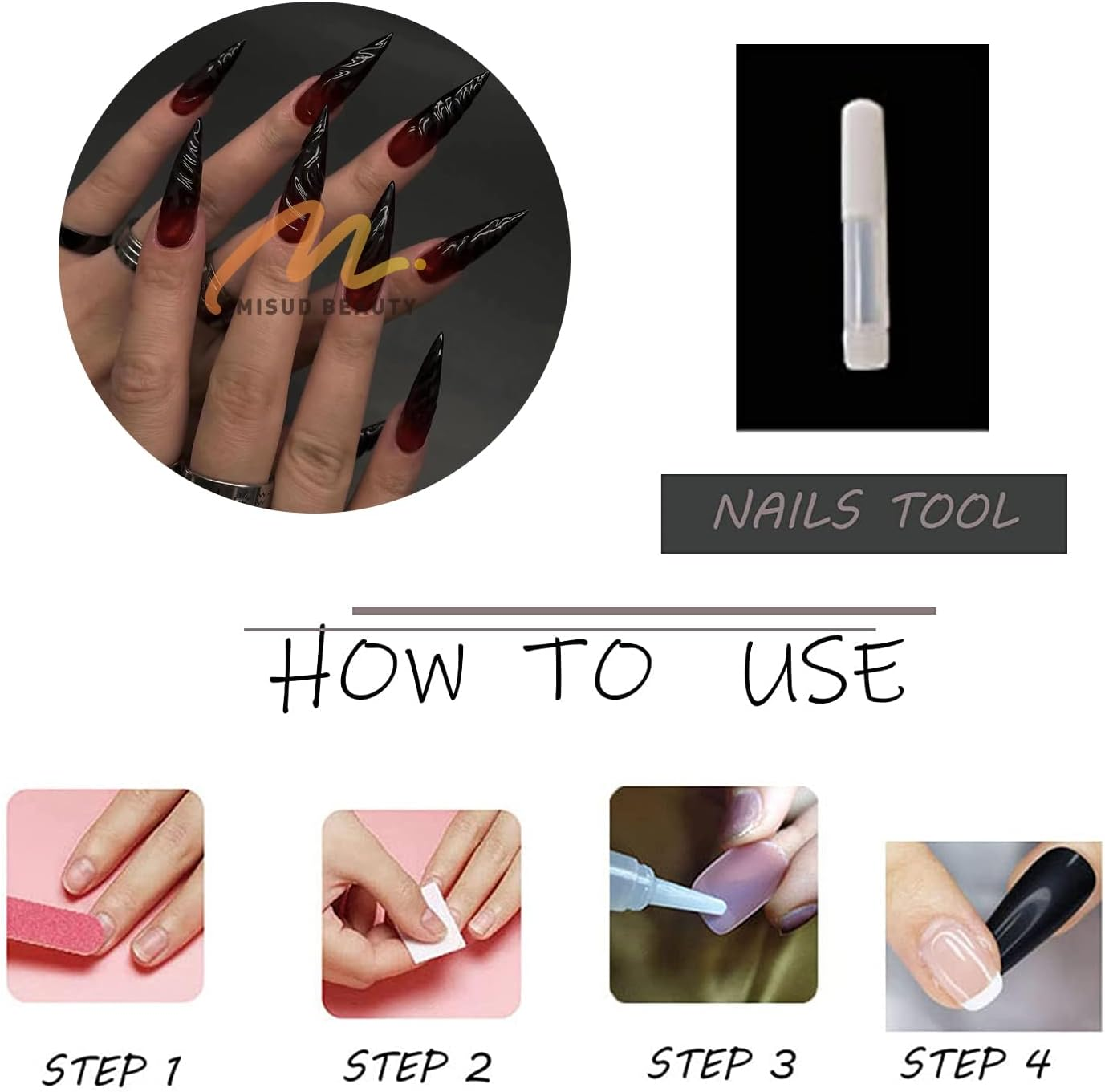 MISUD BEAUTY

NAILS TOOL

HOW TO USE

STEP 1

STEP 2

STEP 3

STEP 4