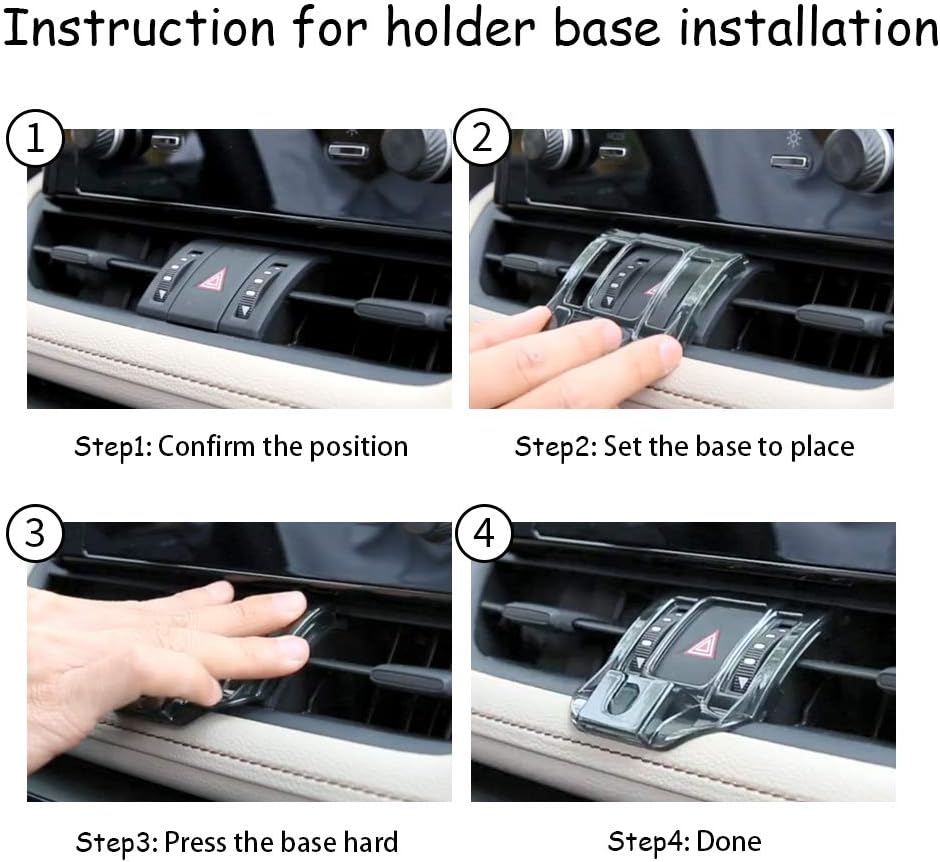 Instruction for holder base installation

1

Step1: Confirm the position

2

Step2: Set the base to place

3

Step3: Press the base hard

4

Step4: Done