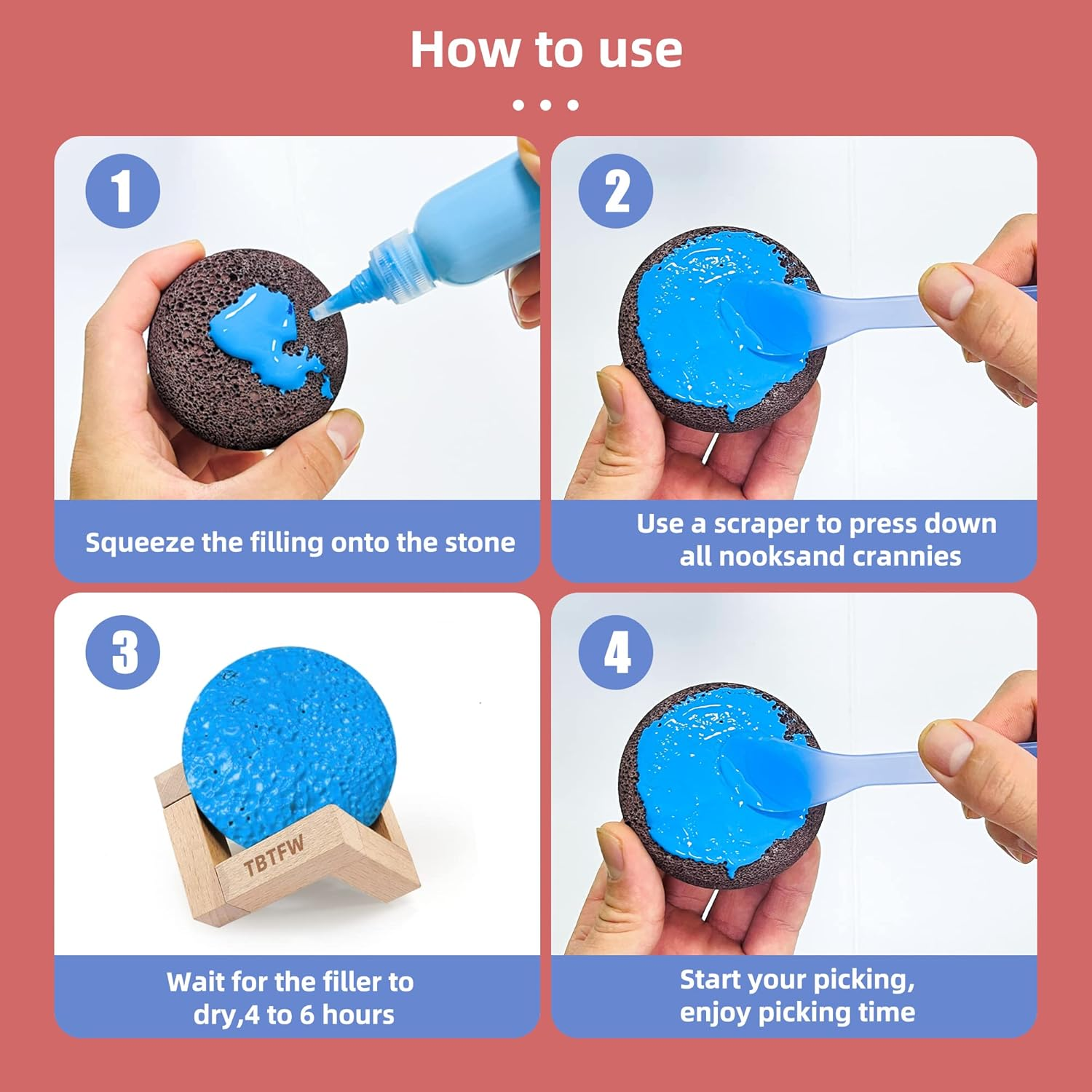 How to use

1

Squeeze the filling onto the stone

2

Use a scraper to press down all nooksand crannies

3

TBTFW

Wait for the filler to dry,4 to 6 hours

4

Start your picking, enjoy picking time